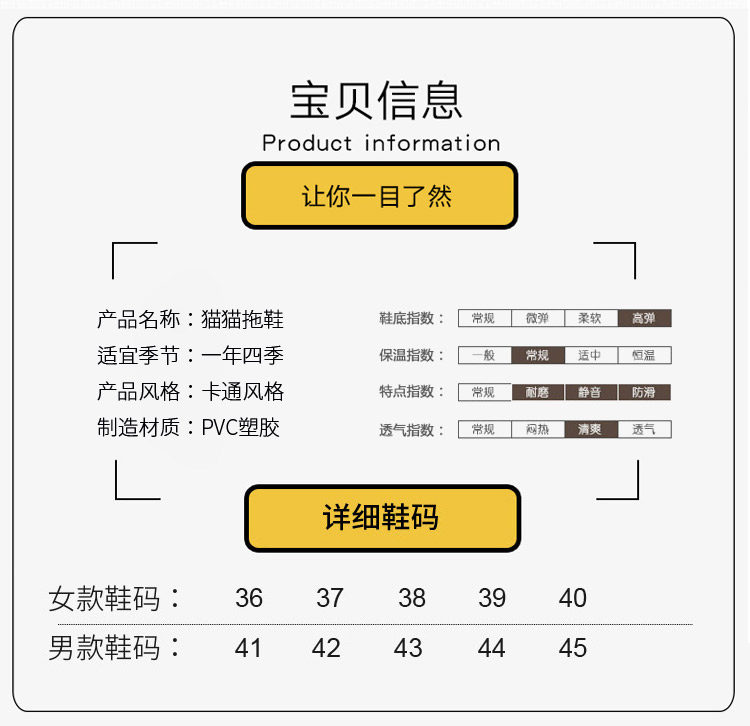 宝贝信息
Product information

让你一目了然

产品名称：猫猫拖鞋
适宜季节：一年四季
产品风格：卡通风格
制造材质：PVC塑胶

鞋底指数： 常规 微弹 柔软 高弹
保温指数： 一般 常规 适中 恒温
特点指数： 常规 耐磨 静音 防滑
透气指数： 常规 闷热 清爽 透气

详细鞋码

女款鞋码： 36 37 38 39 40
男款鞋码： 41 42 43 44 45