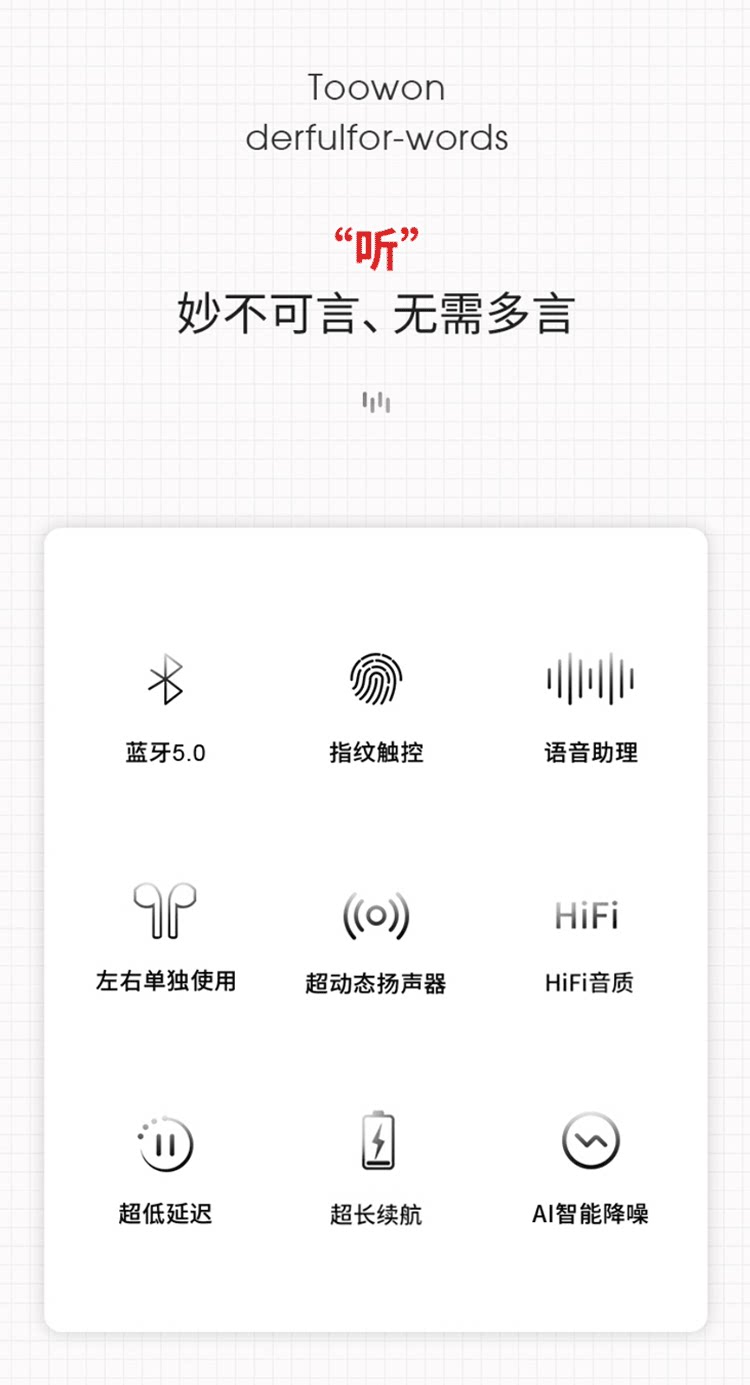 Toowon
derfulfor-words

“听”
妙不可言、无需多言

蓝牙5.0

指纹触控

语音助理

左右单独使用

超动态扬声器

HiFi

HiFi音质

超低延迟

超长续航

AI智能降噪