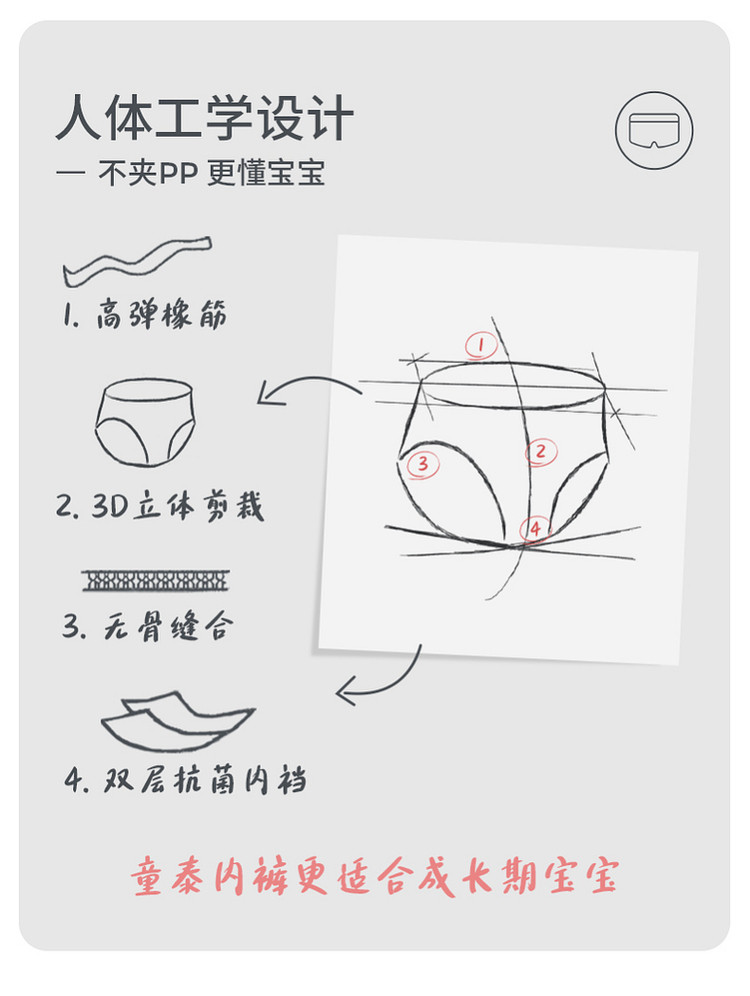 人体工学设计

— 不夹PP 更懂宝宝

1. 高弹橡筋

2. 3D立体剪裁

3. 无骨缝合

4. 双层抗菌内裆

1

2

3

4

童泰内裤更适合成长期宝宝