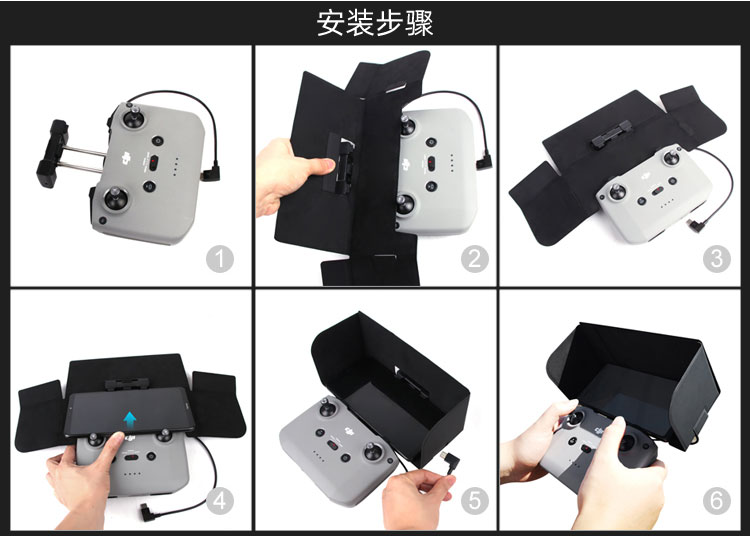 安装步骤

1

2

3

4

5

6