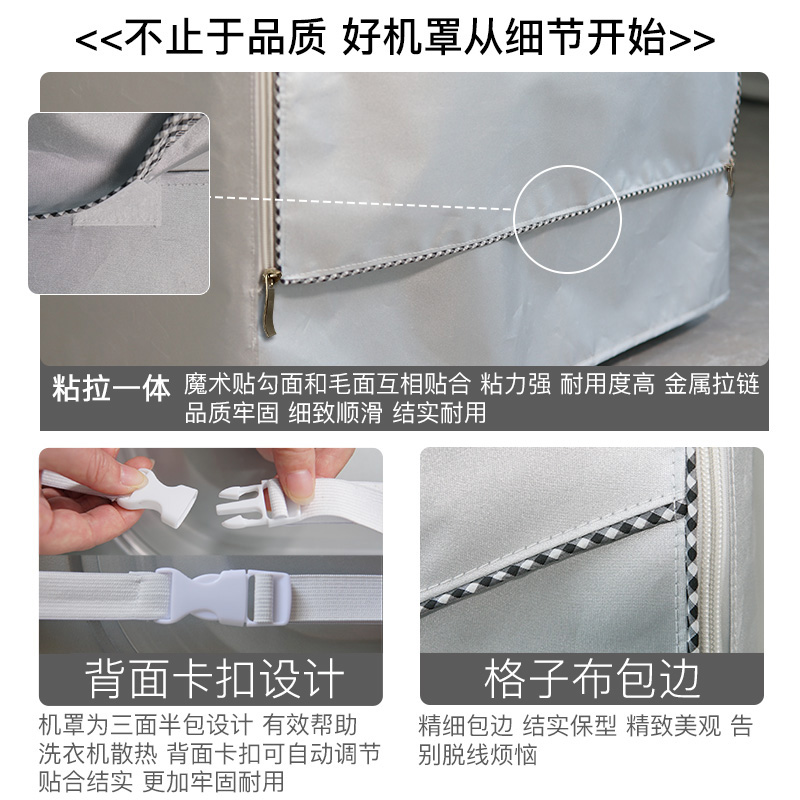 <<不止于品质 好机罩从细节开始>>

粘拉一体 魔术贴勾面和毛面互相贴合 粘力强 耐用度高 金属拉链品质牢固 细致顺滑 结实耐用

背面卡扣设计

机罩为三面半包设计 有效帮助洗衣机散热 背面卡扣可自动调节贴合结实 更加牢固耐用

格子布包边

精细包边 结实保型 精致美观 告别脱线烦恼