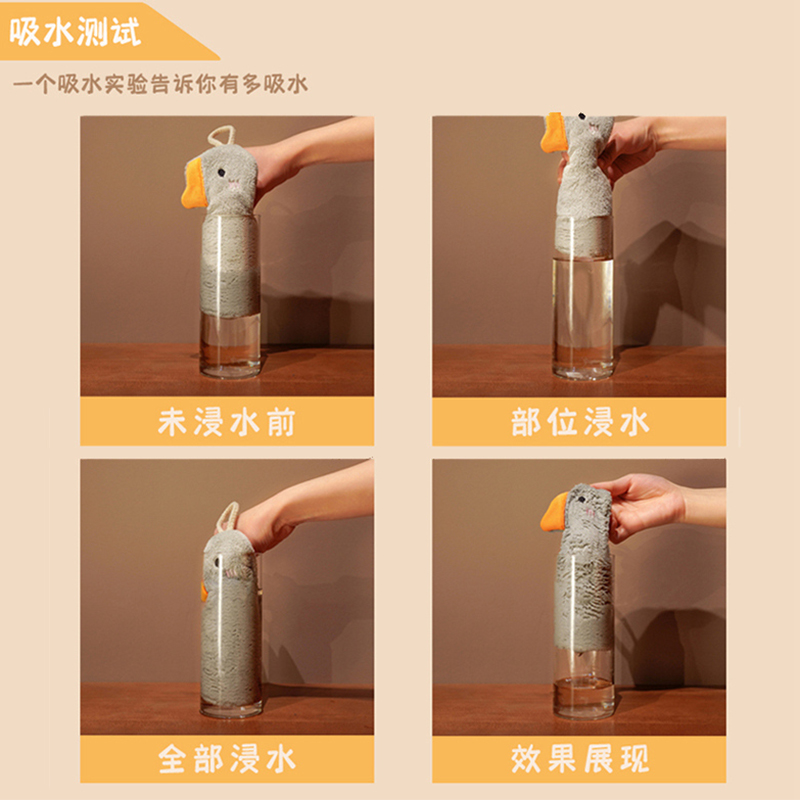 吸水测试

一个吸水实验告诉你有多吸水

未浸水前

部位浸水

全部浸水

效果展现