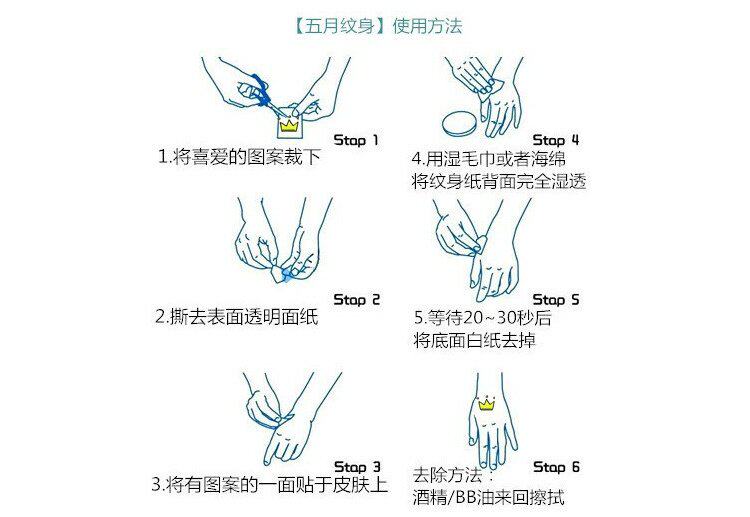 【五月纹身】使用方法

Stap 1
1.将喜爱的图案裁下

Stap 2
2.撕去表面透明面纸

Stap 3
3.将有图案的一面贴于皮肤上

Stap 4
4.用湿毛巾或者海绵将纹身纸背面完全湿透

Stap 5
5.等待20~30秒后将底面白纸去掉

Stap 6
去除方法：酒精/BB油来回擦拭