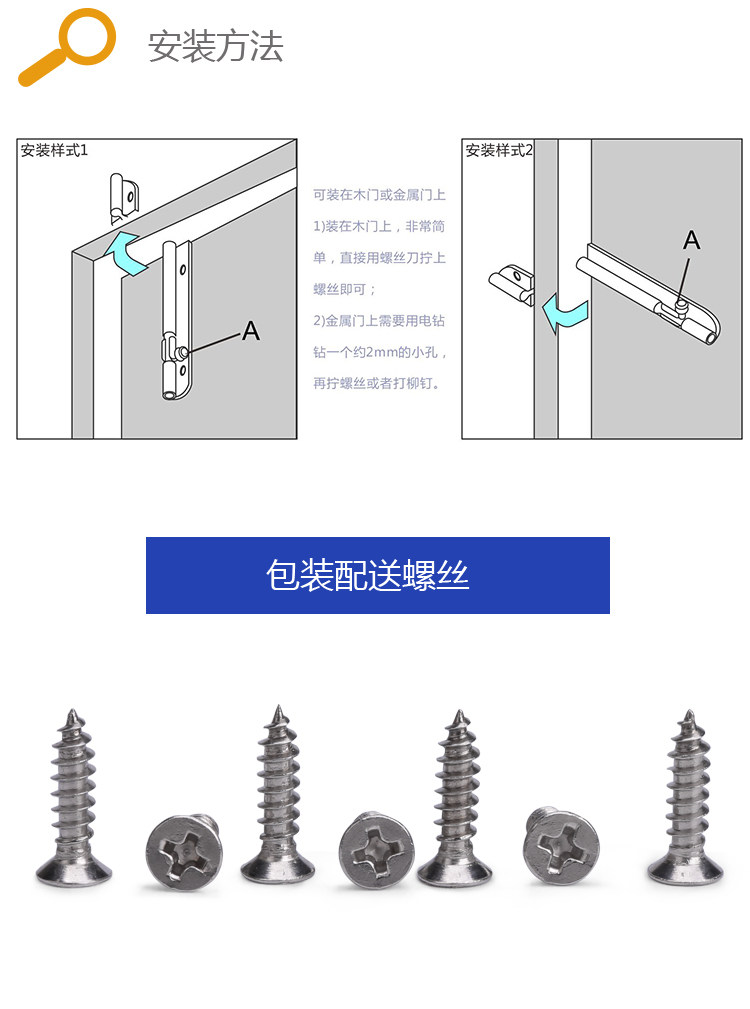 安装方法

安装样式1

A

可装在木门或金属门上
1)装在木门上，非常简单，直接用螺丝刀拧上螺丝即可；
2)金属门上需要用电钻钻一个约2mm的小孔，再拧螺丝或者打柳钉。

安装样式2

A

包装配送螺丝