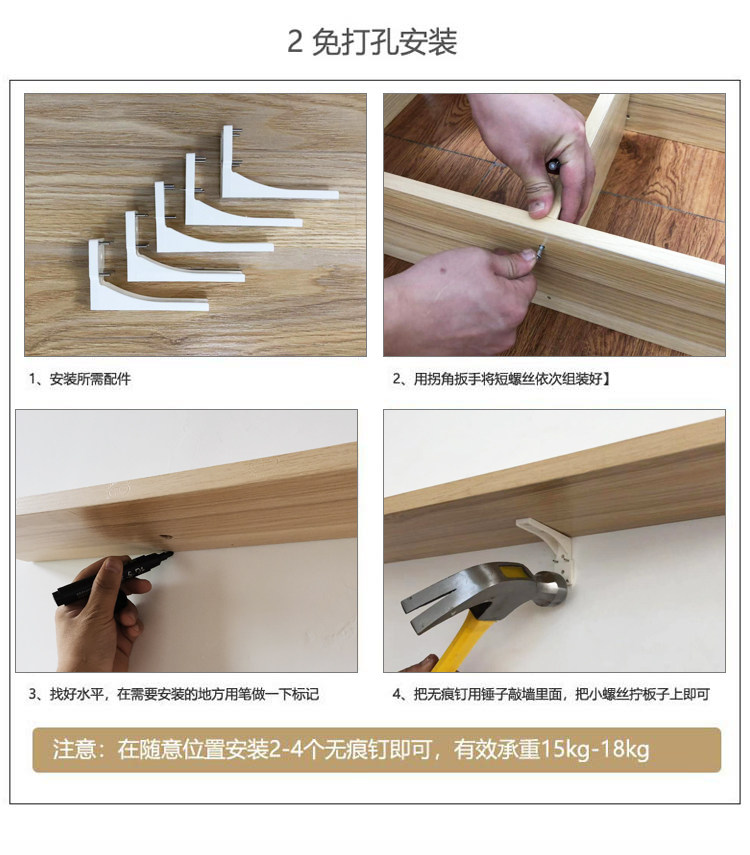 2 免打孔安装

1、安装所需配件

2、用拐角扳手将短螺丝依次组装好】

3、找好水平，在需要安装的地方用笔做一下标记

4、把无痕钉用锤子敲墙里面，把小螺丝拧板子上即可

注意：在随意位置安装2-4个无痕钉即可，有效承重15kg-18kg