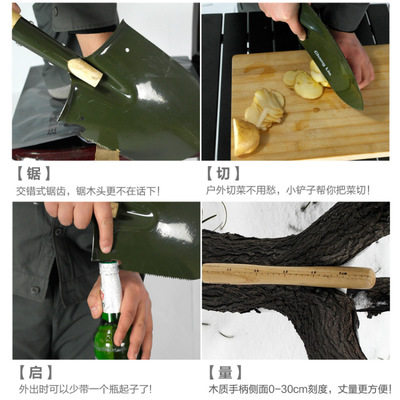 【锯】
交错式锯齿，锯木头更不在话下！

【切】
户外切菜不用愁，小铲子帮你把菜切！

【启】
外出时可以少带一个瓶起子了！

【量】
木质手柄侧面0-30cm刻度，丈量更方便！