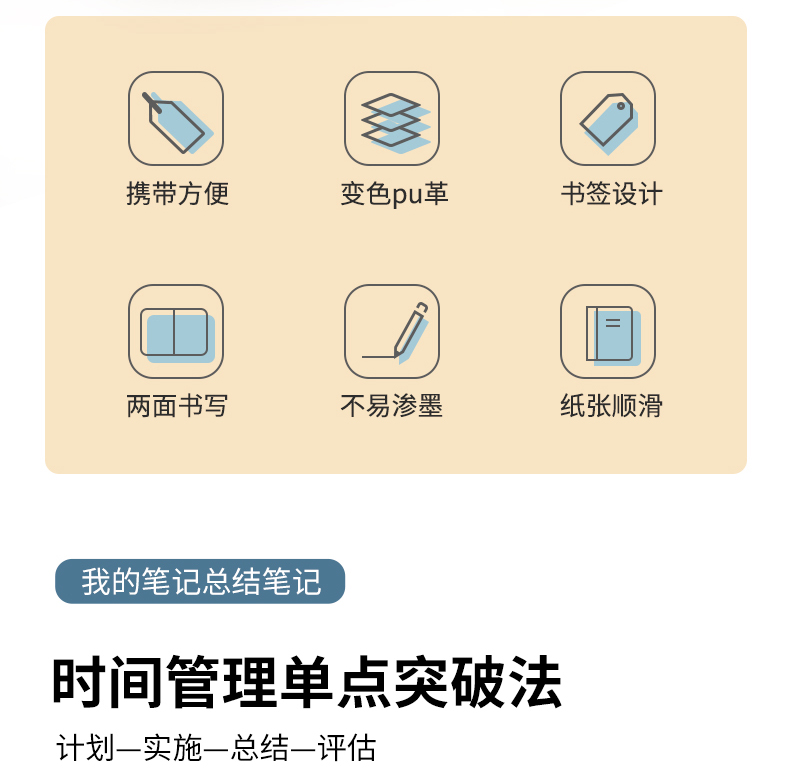 携带方便

变色pu革

书签设计

两面书写

不易渗墨

纸张顺滑

我的笔记总结笔记

时间管理单点突破法

计划—实施—总结—评估