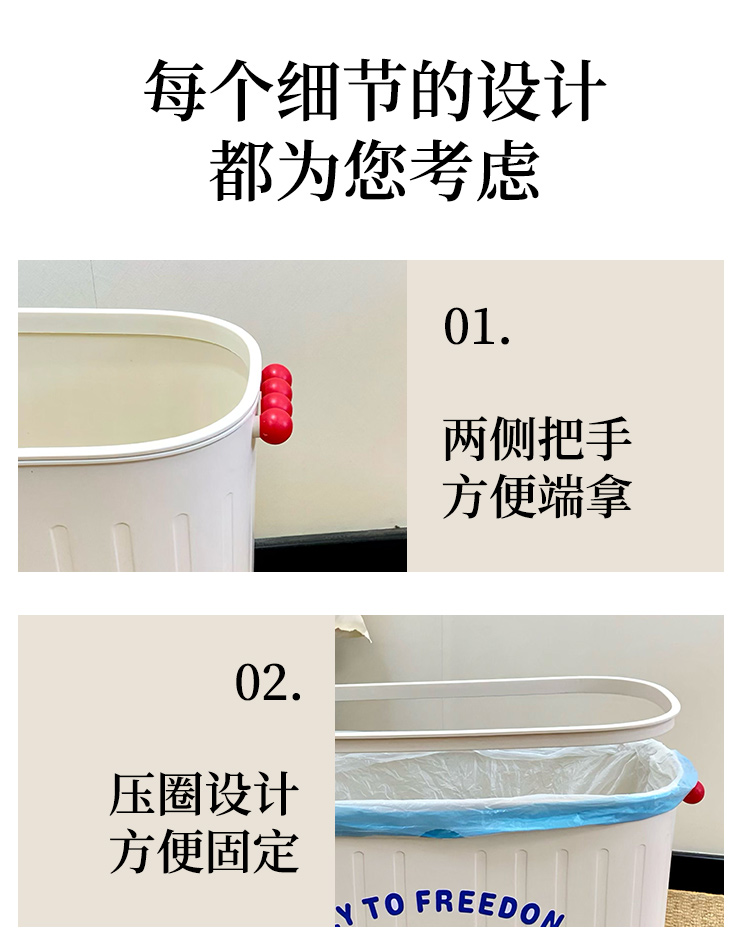 每个细节的设计
都为您考虑

01.

两侧把手
方便端拿

02.

压圈设计
方便固定

Y TO FREEDON