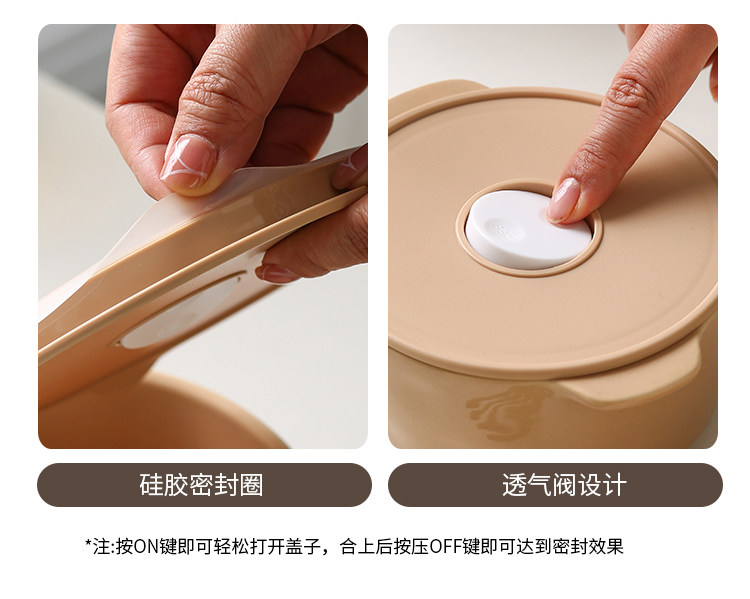 硅胶密封圈

透气阀设计

*注:按ON键即可轻松打开盖子，合上后按压OFF键即可达到密封效果