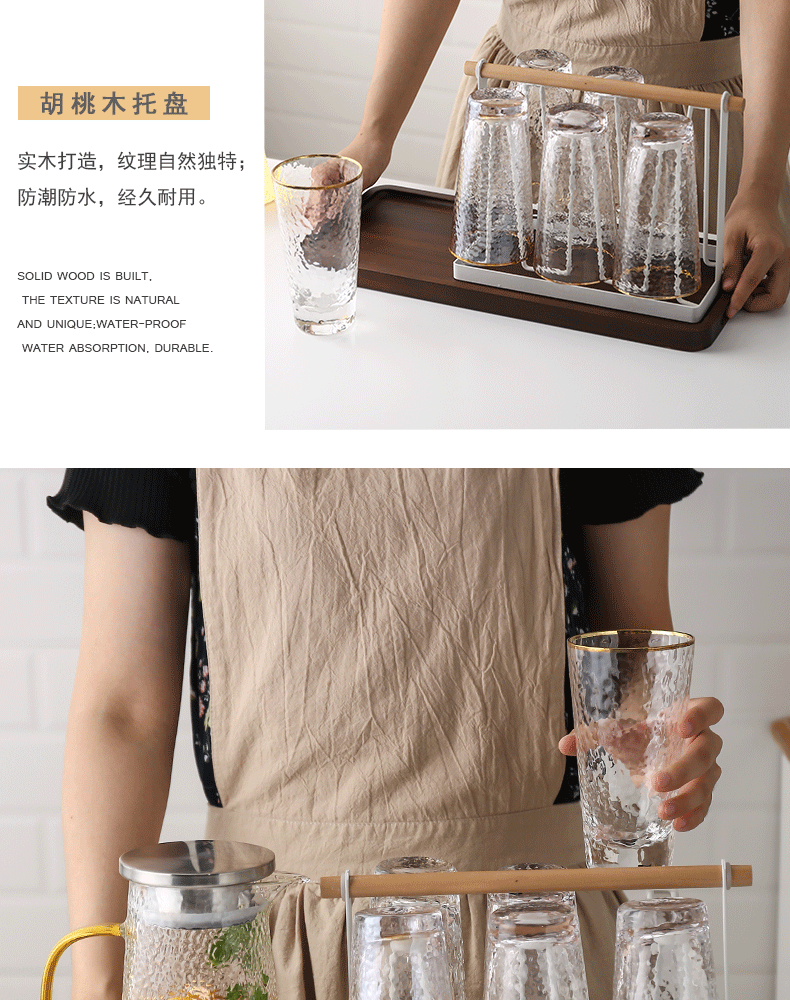 胡桃木托盘

实木打造，纹理自然独特；防潮防水，经久耐用。

SOLID WOOD IS BUILT, THE TEXTURE IS NATURAL AND UNIQUE;WATER-PROOF WATER ABSORPTION, DURABLE.