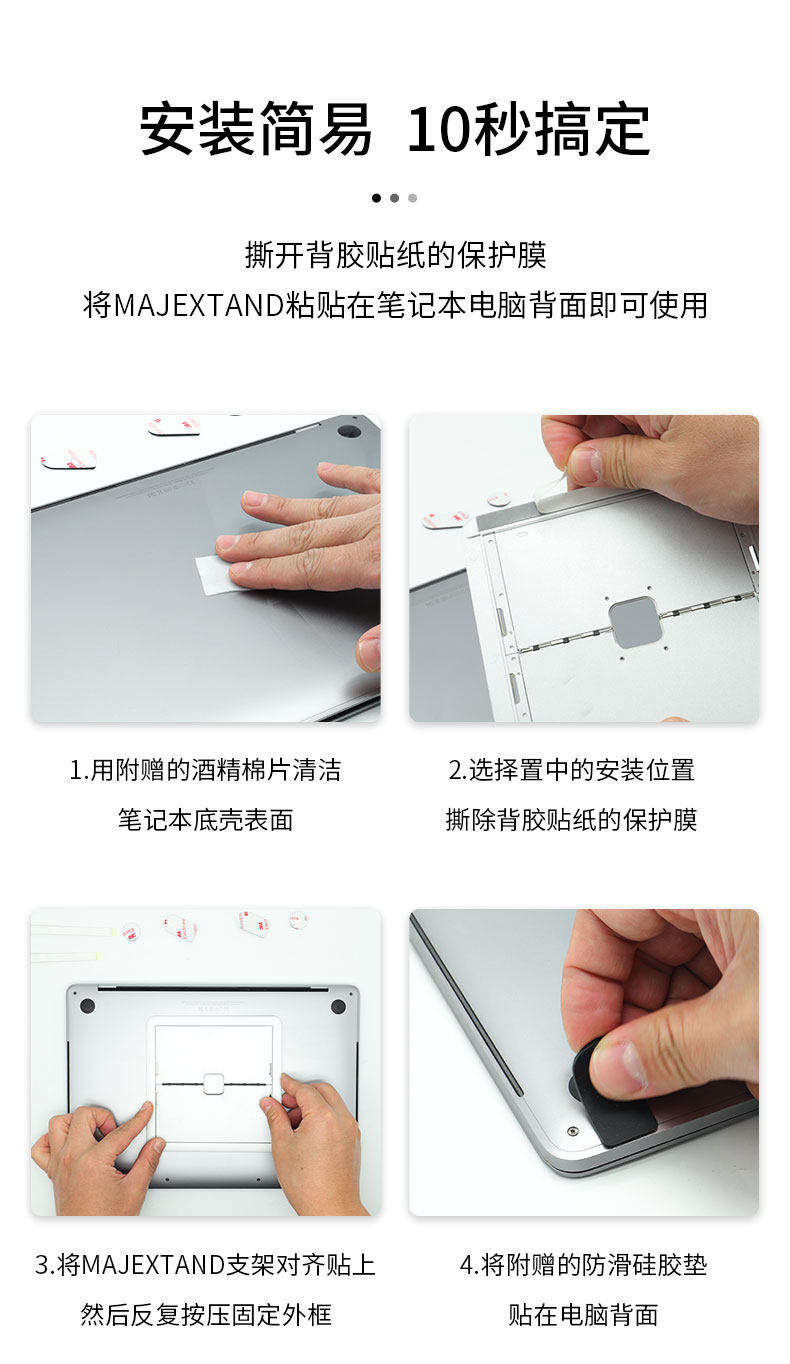 安装简易 10秒搞定

撕开背胶贴纸的保护膜
将MAJEXTAND粘贴在笔记本电脑背面即可使用

1.用附赠的酒精棉片清洁
笔记本底壳表面

2.选择置中的安装位置
撕除背胶贴纸的保护膜

3.将MAJEXTAND支架对齐贴上
然后反复按压固定外框

4.将附赠的防滑硅胶垫
贴在电脑背面