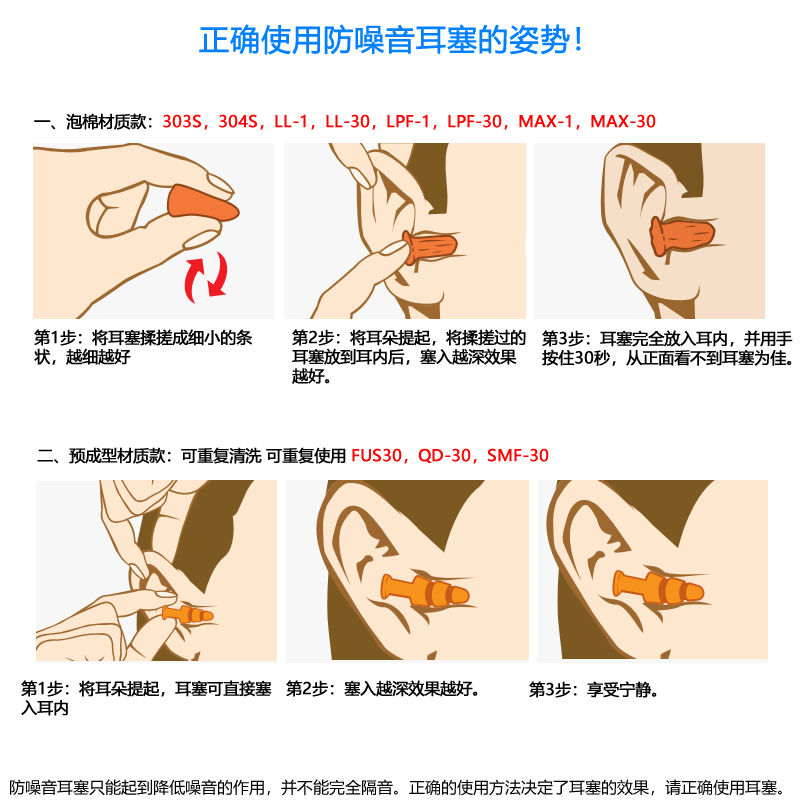 正确使用防噪音耳塞的姿势！

一、泡棉材质款：303S，304S，LL-1，LL-30，LPF-1，LPF-30，MAX-1，MAX-30

第1步：将耳塞揉搓成细小的条状，越细越好

第2步：将耳朵提起，将揉搓过的耳塞放到耳内后，塞入越深效果越好。

第3步：耳塞完全放入耳内，并用手按住30秒，从正面看不到耳塞为佳。

二、预成型材质款：可重复清洗 可重复使用 FUS30，QD-30，SMF-30

第1步：将耳朵提起，耳塞可直接塞入耳内

第2步：塞入越深效果越好。

第3步：享受宁静。

防噪音耳塞只能起到降低噪音的作用，并不能完全隔音。正确的使用方法决定了耳塞的效果，请正确使用耳塞。