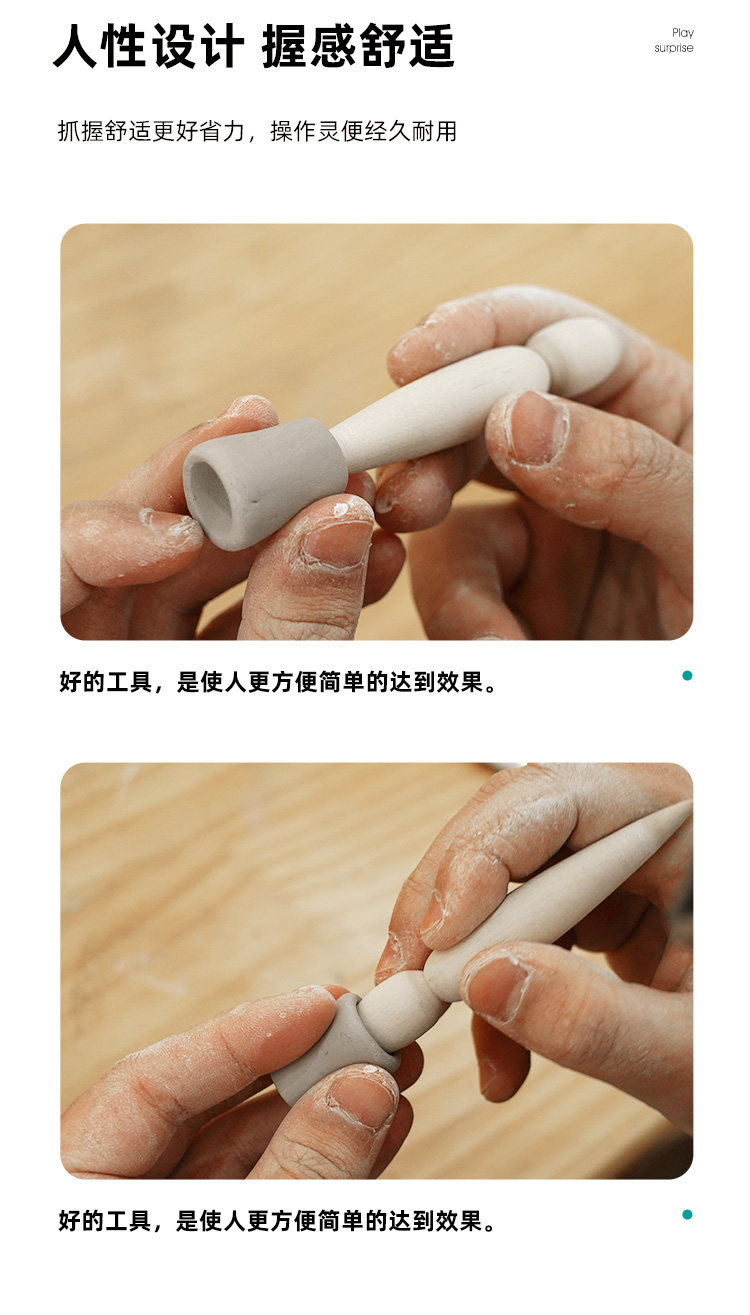 人性设计 握感舒适

Play
surprise

抓握舒适更好省力，操作灵便经久耐用

好的工具，是使人更方便简单的达到效果。

好的工具，是使人更方便简单的达到效果。