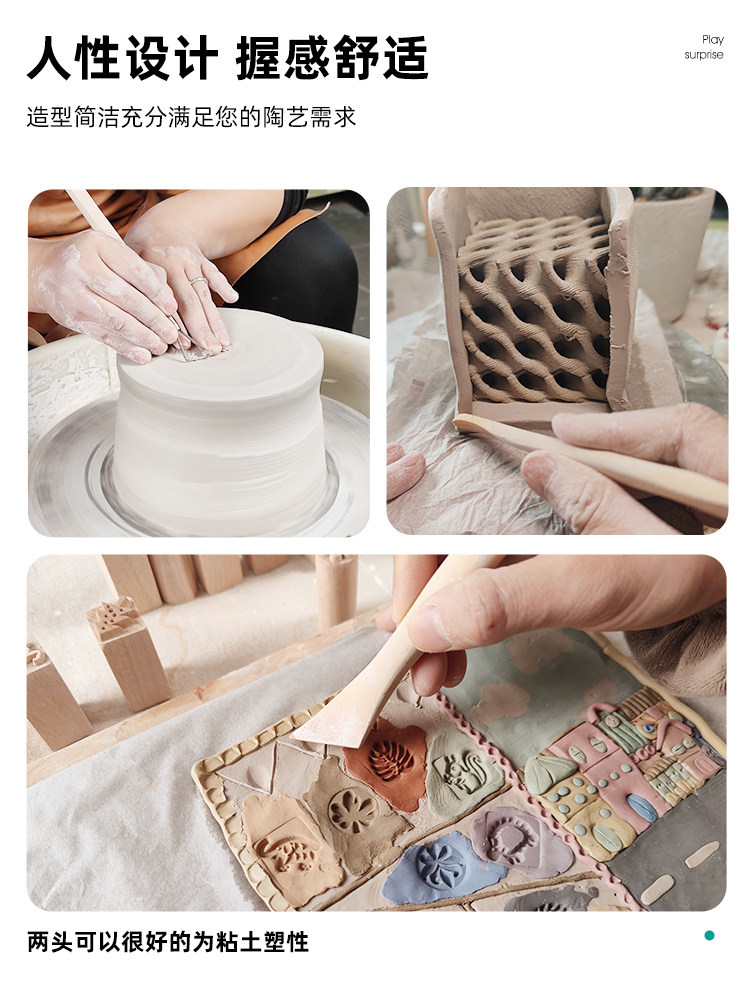 人性设计 握感舒适

Play
surprise

造型简洁充分满足您的陶艺需求

两头可以很好的为粘土塑性