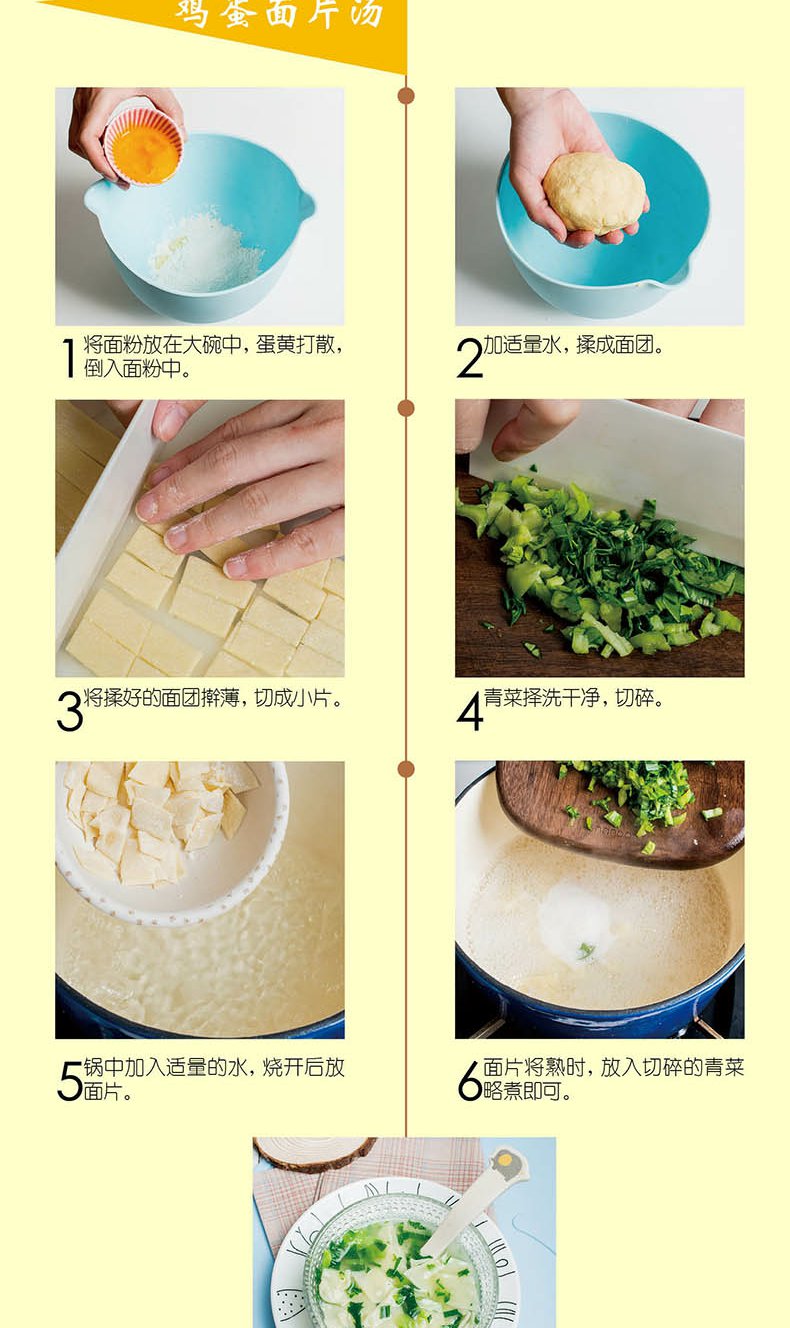 鸡蛋面片汤

1 将面粉放在大碗中，蛋黄打散，倒入面粉中。

2 加适量水，揉成面团。

3 将揉好的面团擀薄，切成小片。

4 青菜择洗干净，切碎。

5 锅中加入适量的水，烧开后放面片。

6 面片将熟时，放入切碎的青菜略煮即可。