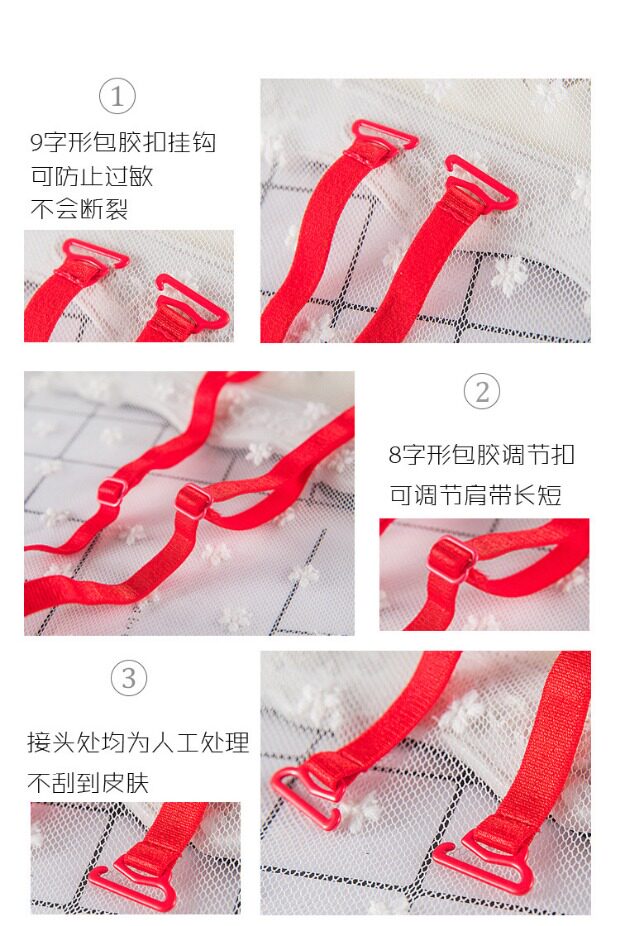 ①

9字形包胶扣挂钩
可防止过敏
不会断裂

②

8字形包胶调节扣
可调节肩带长短

③

接头处均为人工处理
不刮到皮肤