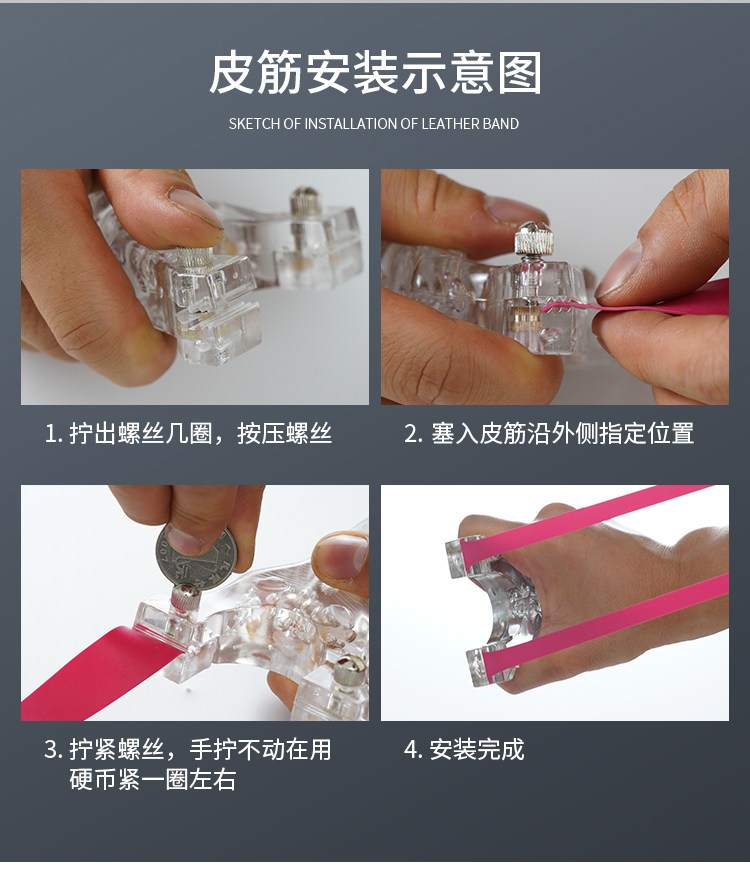 皮筋安装示意图

SKETCH OF INSTALLATION OF LEATHER BAND

1. 拧出螺丝几圈，按压螺丝

2. 塞入皮筋沿外侧指定位置

3. 拧紧螺丝，手拧不动在用硬币紧一圈左右

4. 安装完成