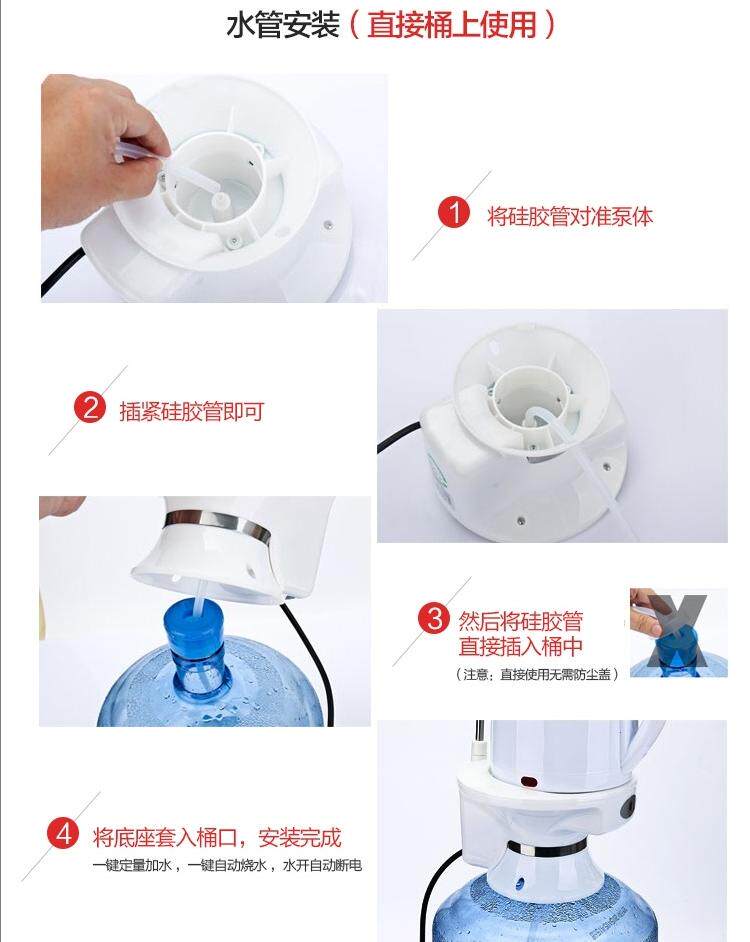 水管安装（直接桶上使用）

1 将硅胶管对准泵体

2 插紧硅胶管即可

3 然后将硅胶管直接插入桶中
（注意：直接使用无需防尘盖）

4 将底座套入桶口，安装完成
一键定量加水，一键自动烧水，水开自动断电