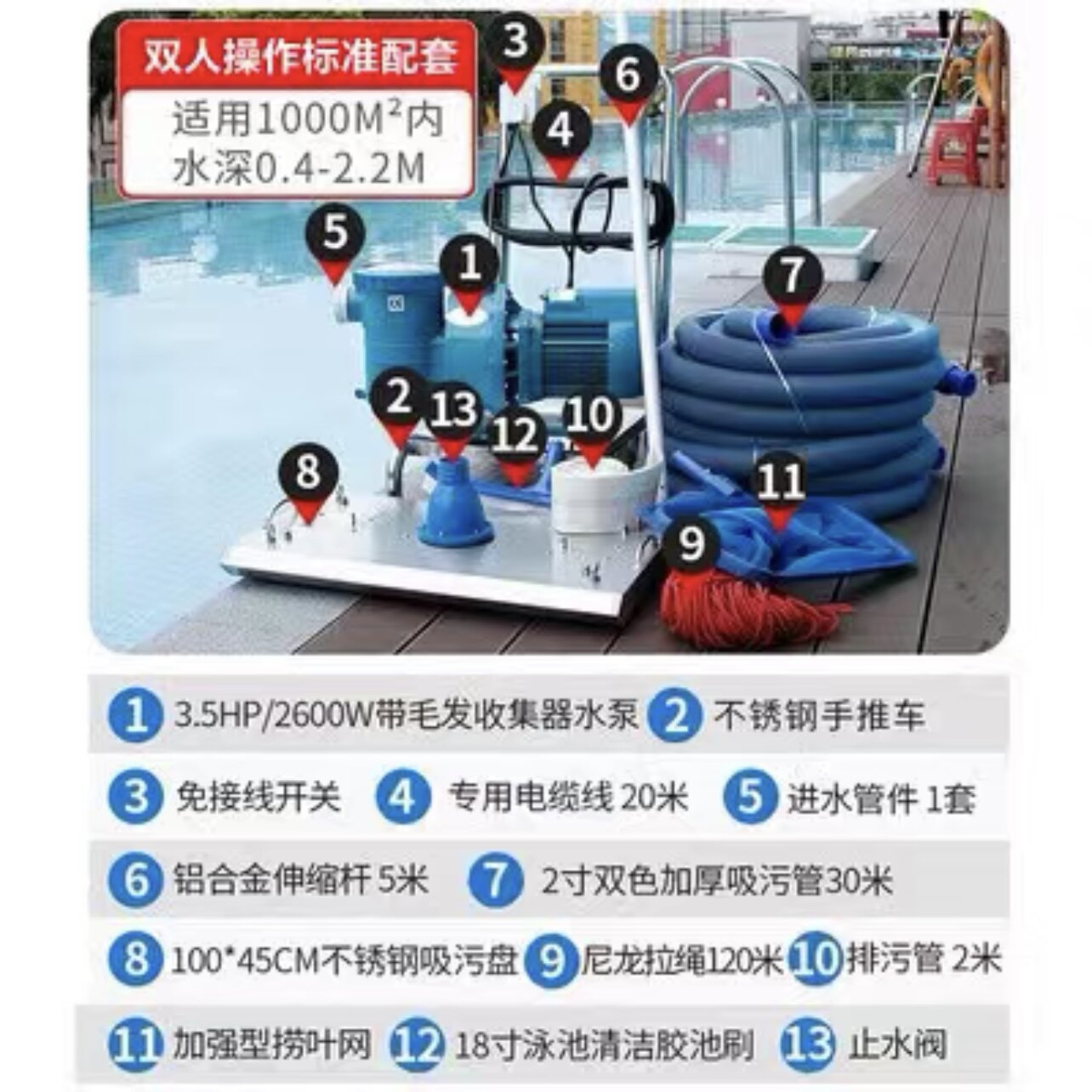 双人操作标准配套
适用1000M²内
水深0.4-2.2M

3
6
4
5
1
7
2
13
12
10
8
11
9

1 3.5HP/2600W带毛发收集器水泵 2 不锈钢手推车

3 免接线开关 4 专用电缆线 20米 5 进水管件 1套

6 铝合金伸缩杆 5米 7 2寸双色加厚吸污管30米

8 100*45CM不锈钢吸污盘 9 尼龙拉绳120米 10 排污管 2米

11 加强型捞叶网 12 18寸泳池清洁胶池刷 13 止水阀