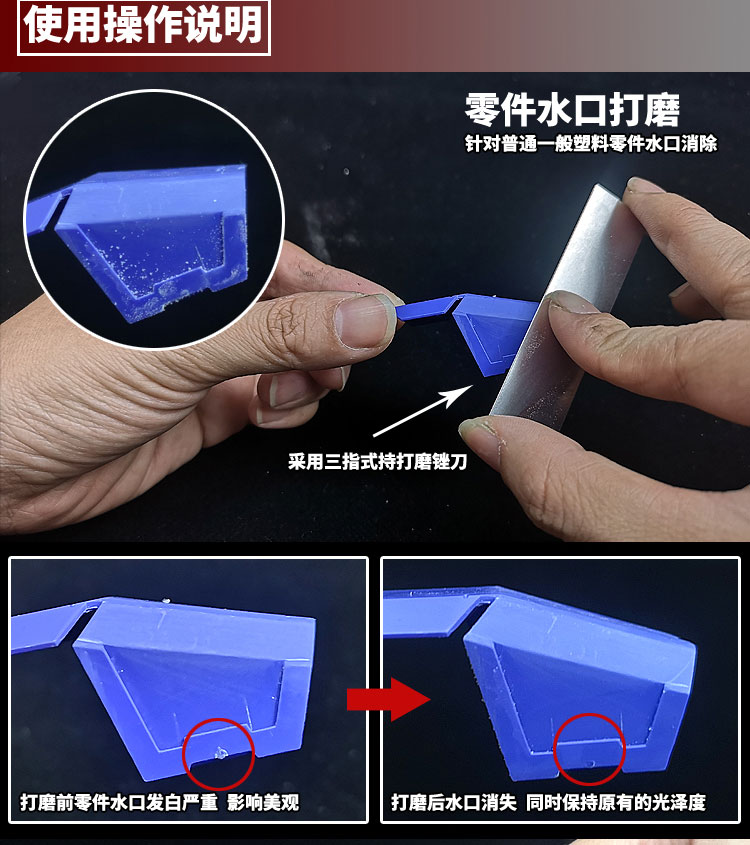 使用操作说明

零件水口打磨
针对普通一般塑料零件水口消除

采用三指式持打磨锉刀

打磨前零件水口发白严重 影响美观

打磨后水口消失 同时保持原有的光泽度