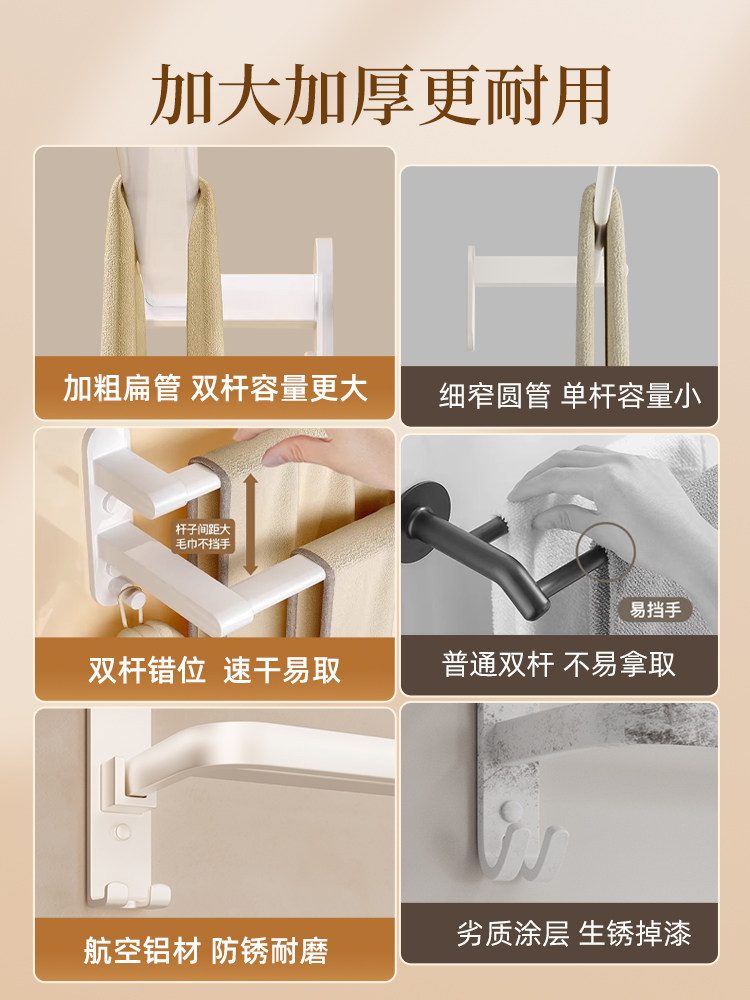 加大加厚更耐用

加粗扁管 双杆容量更大

细窄圆管 单杆容量小

杆子间距大
毛巾不挡手

双杆错位 速干易取

易挡手

普通双杆 不易拿取

航空铝材 防锈耐磨

劣质涂层 生锈掉漆