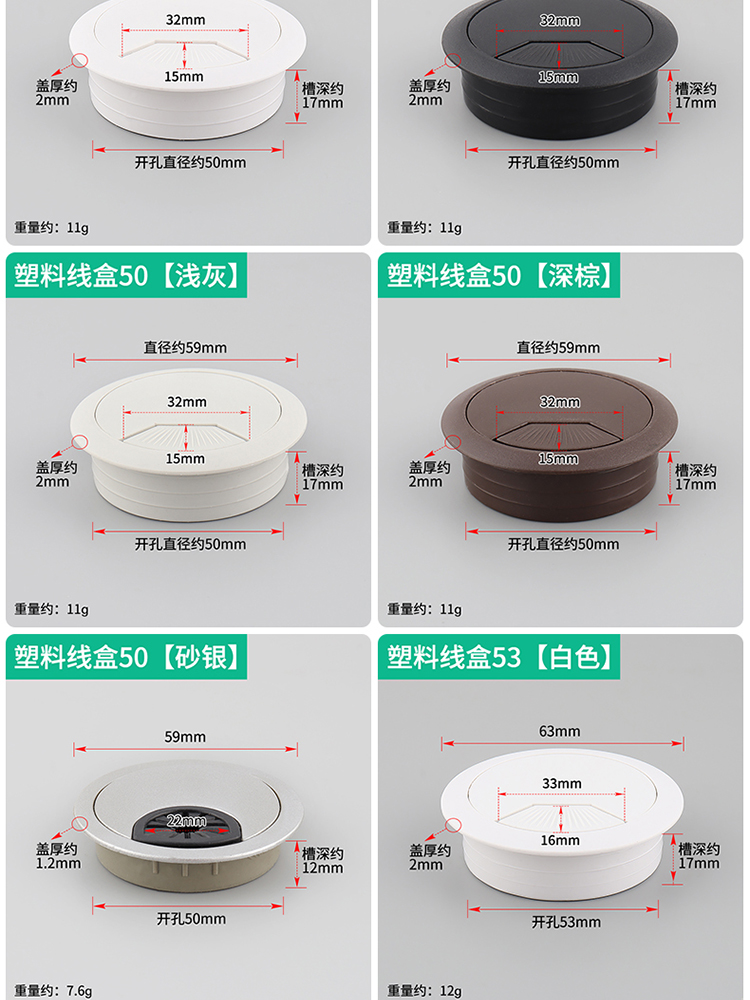 32mm
15mm
盖厚约 2mm
槽深约 17mm
开孔直径约50mm
重量约：11g

32mm
15mm
盖厚约 2mm
槽深约 17mm
开孔直径约50mm
重量约：11g

塑料线盒50【浅灰】
直径约59mm
32mm
15mm
盖厚约 2mm
槽深约 17mm
开孔直径约50mm
重量约：11g

塑料线盒50【深棕】
直径约59mm
32mm
15mm
盖厚约 2mm
槽深约 17mm
开孔直径约50mm
重量约：11g

塑料线盒50【砂银】
59mm
22mm
盖厚约 1.2mm
槽深约 12mm
开孔50mm
重量约：7.6g

塑料线盒53【白色】
63mm
33mm
16mm
盖厚约 2mm
槽深约 17mm
开孔53mm
重量约：12g