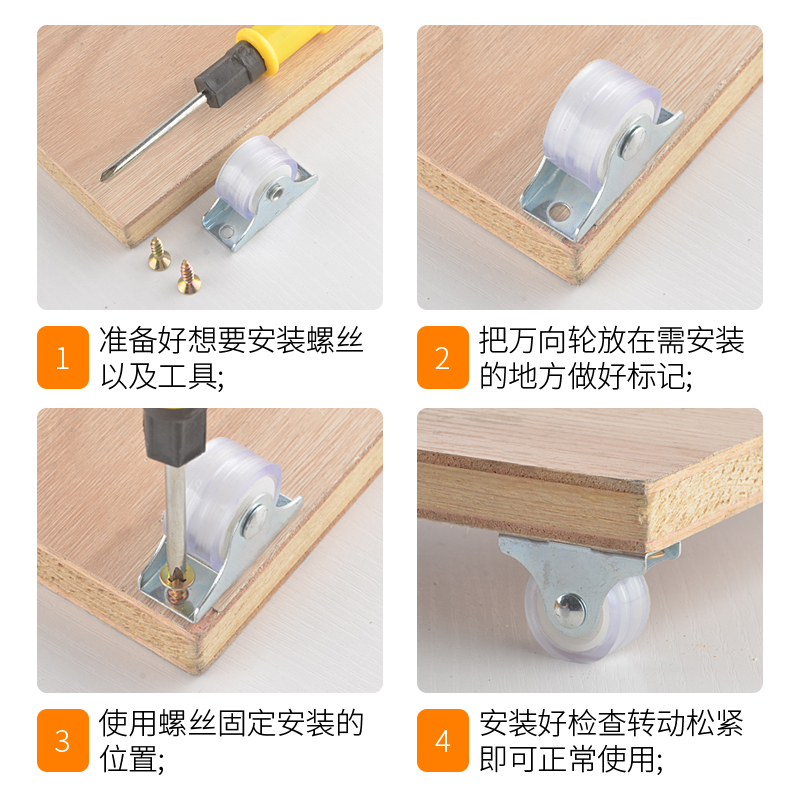 1 准备好想要安装螺丝以及工具;

2 把万向轮放在需安装的地方做好标记;

3 使用螺丝固定安装的位置;

4 安装好检查转动松紧即可正常使用;