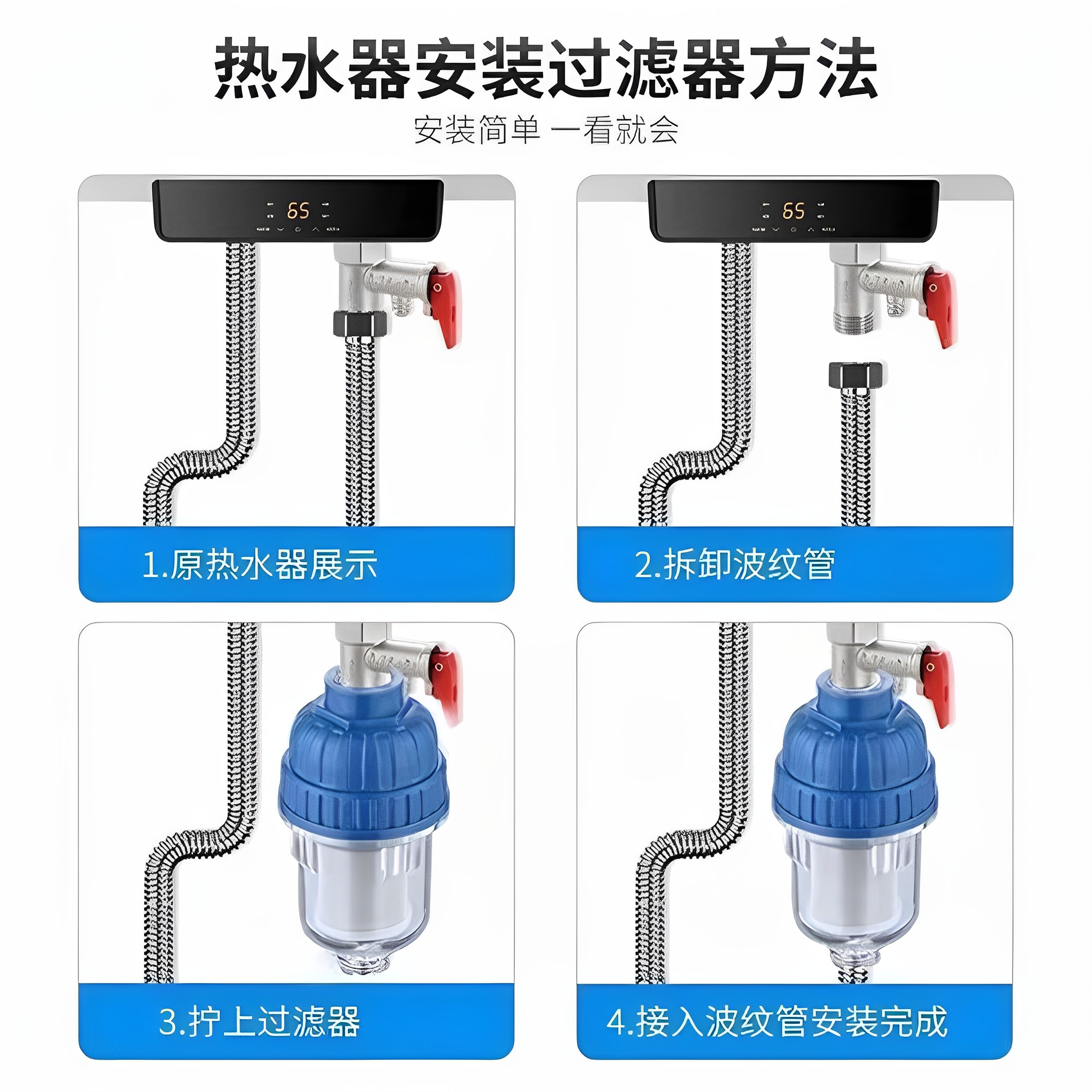 热水器安装过滤器方法

安装简单 一看就会

65

1.原热水器展示

65

2.拆卸波纹管

3.拧上过滤器

4.接入波纹管安装完成