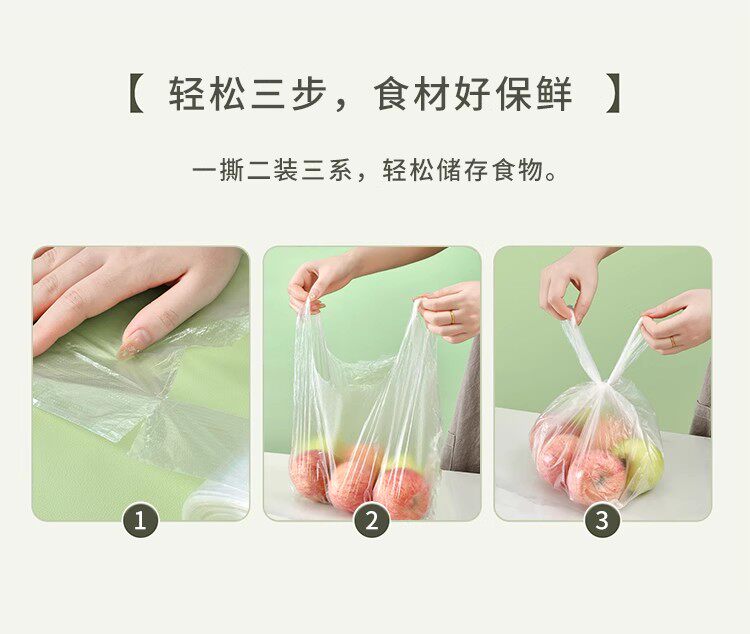 【 轻松三步，食材好保鲜 】

一撕二装三系，轻松储存食物。

1

2

3