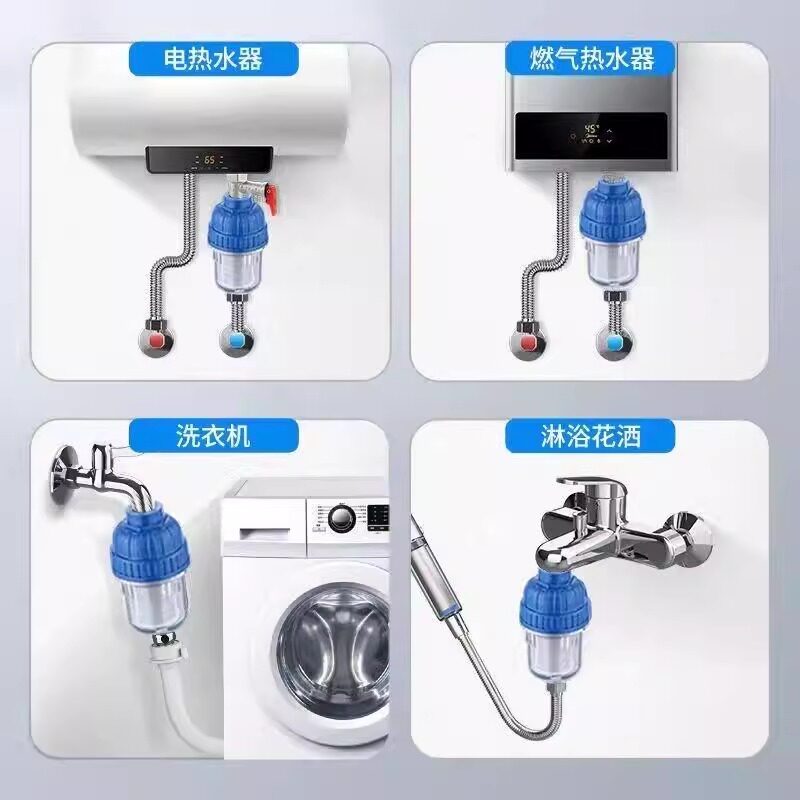 电热水器

65

燃气热水器

45°

洗衣机

淋浴花洒