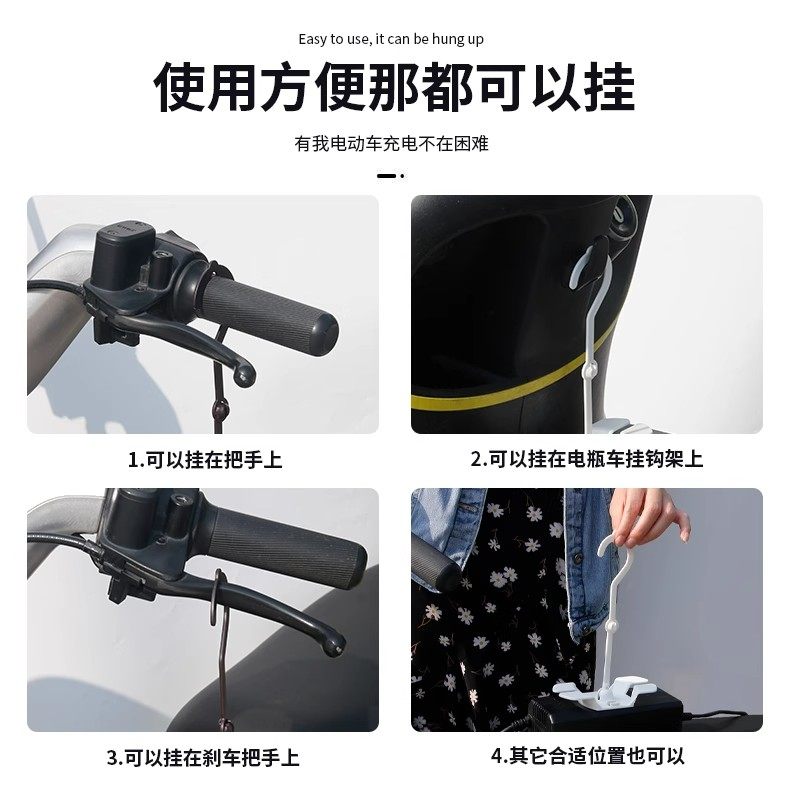 Easy to use, it can be hung up

使用方便那都可以挂

有我电动车充电不在困难

1.可以挂在把手上

2.可以挂在电瓶车挂钩架上

3.可以挂在刹车把手上

4.其它合适位置也可以