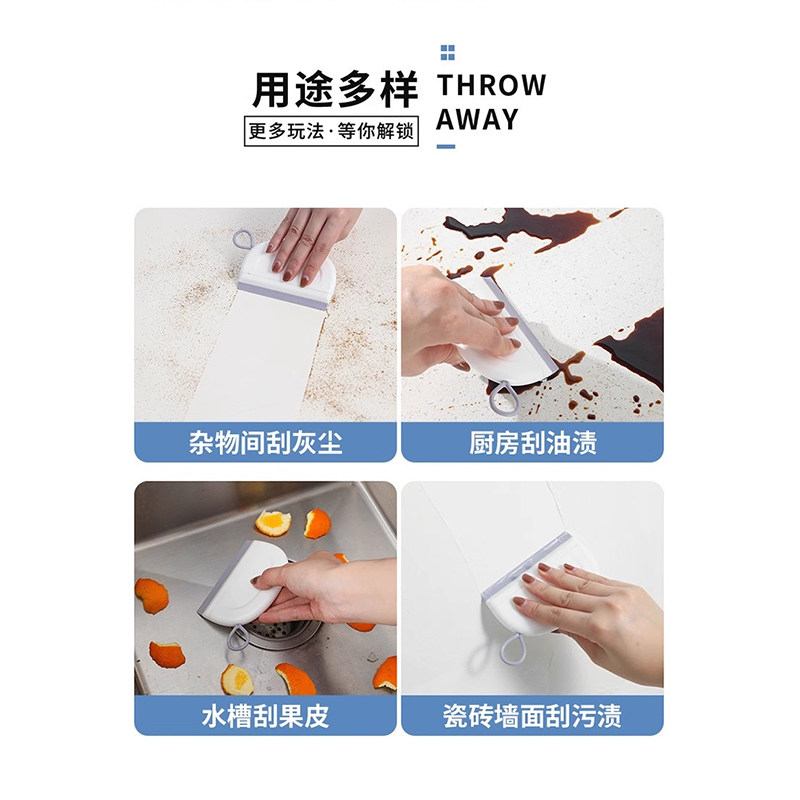 用途多样
更多玩法·等你解锁

THROW AWAY

杂物间刮灰尘

厨房刮油渍

水槽刮果皮

瓷砖墙面刮污渍