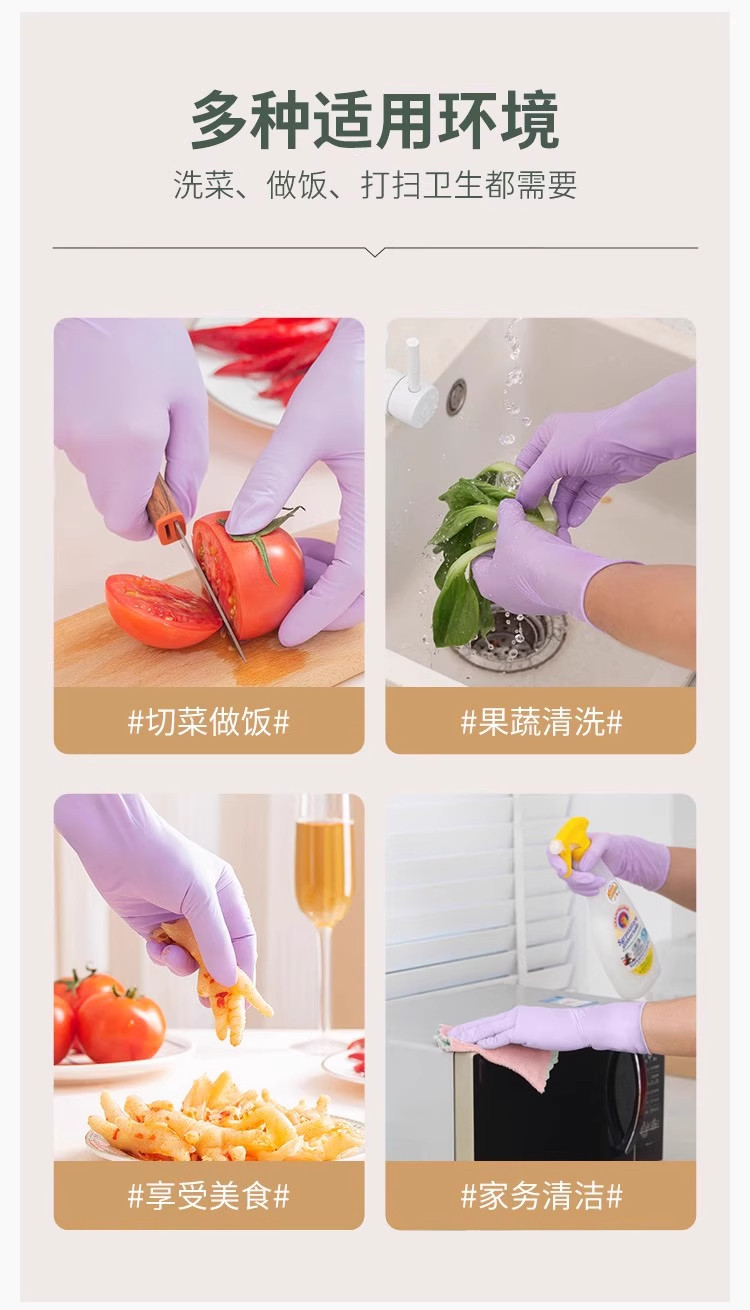 多种适用环境

洗菜、做饭、打扫卫生都需要

#切菜做饭#

#果蔬清洗#

#享受美食#

#家务清洁#