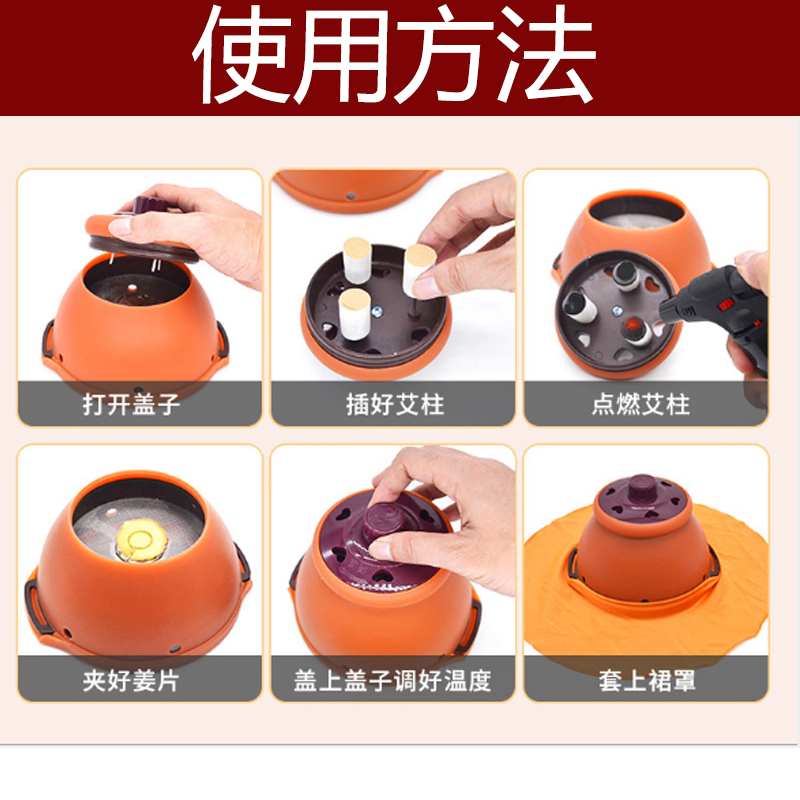 使用方法

打开盖子

插好艾柱

点燃艾柱

夹好姜片

盖上盖子调好温度

套上裙罩