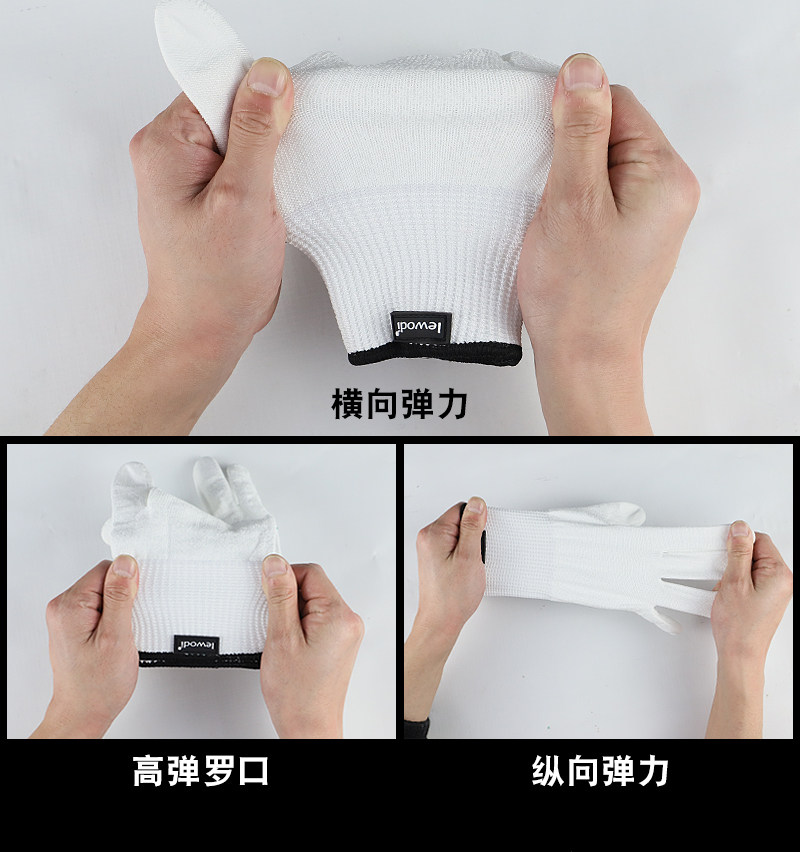 lewodi

横向弹力

lewodi

高弹罗口

纵向弹力