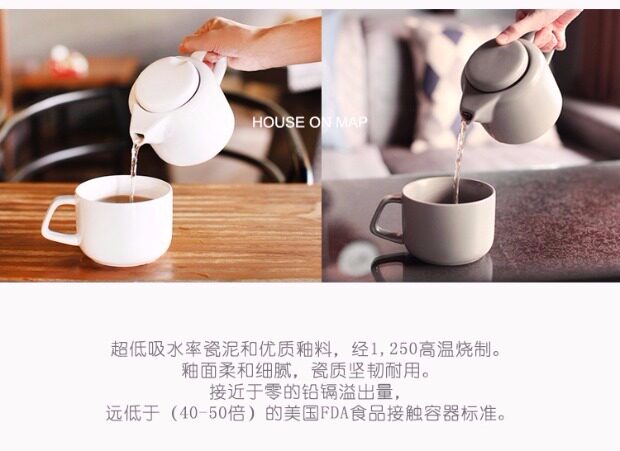 HOUSE ON MAP

超低吸水率瓷泥和优质釉料，经1,250高温烧制。
釉面柔和细腻，瓷质坚韧耐用。
接近于零的铅镉溢出量，
远低于（40-50倍）的美国FDA食品接触容器标准。