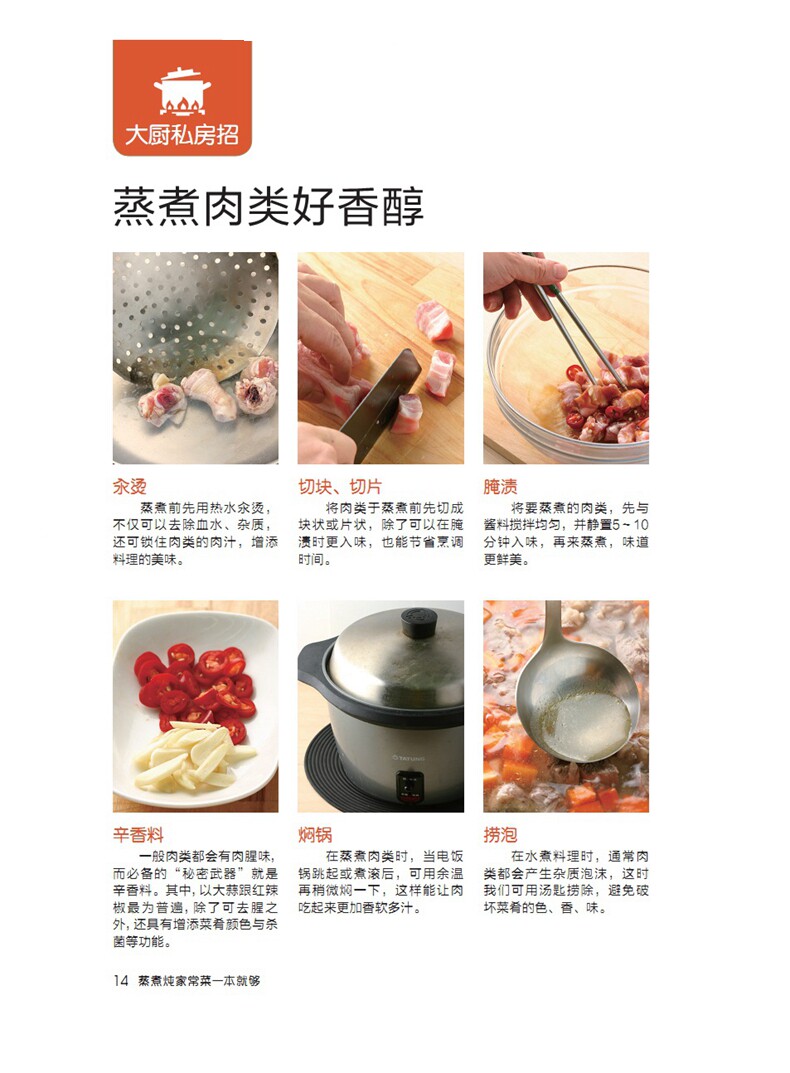 大厨私房招

蒸煮肉类好香醇

汆烫
蒸煮前先用热水汆烫，不仅可以去除血水、杂质，还可锁住肉类的肉汁，增添料理的美味。

切块、切片
将肉类于蒸煮前先切成块状或片状，除了可以在腌渍时更入味，也能节省烹调时间。

腌渍
将要蒸煮的肉类，先与酱料搅拌均匀，并静置5～10分钟入味，再来蒸煮，味道更鲜美。

辛香料
一般肉类都会有肉腥味，而必备的"秘密武器"就是辛香料。其中，以大蒜跟红辣椒最为普遍，除了可去腥之外，还具有增添菜肴颜色与杀菌等功能。

焖锅
在蒸煮肉类时，当电饭锅跳起或煮滚后，可用余温再稍微焖一下，这样能让肉吃起来更加香软多汁。

捞泡
在水煮料理时，通常肉类都会产生杂质泡沫，这时我们可用汤匙捞除，避免破坏菜肴的色、香、味。

14 蒸煮炖家常菜一本就够