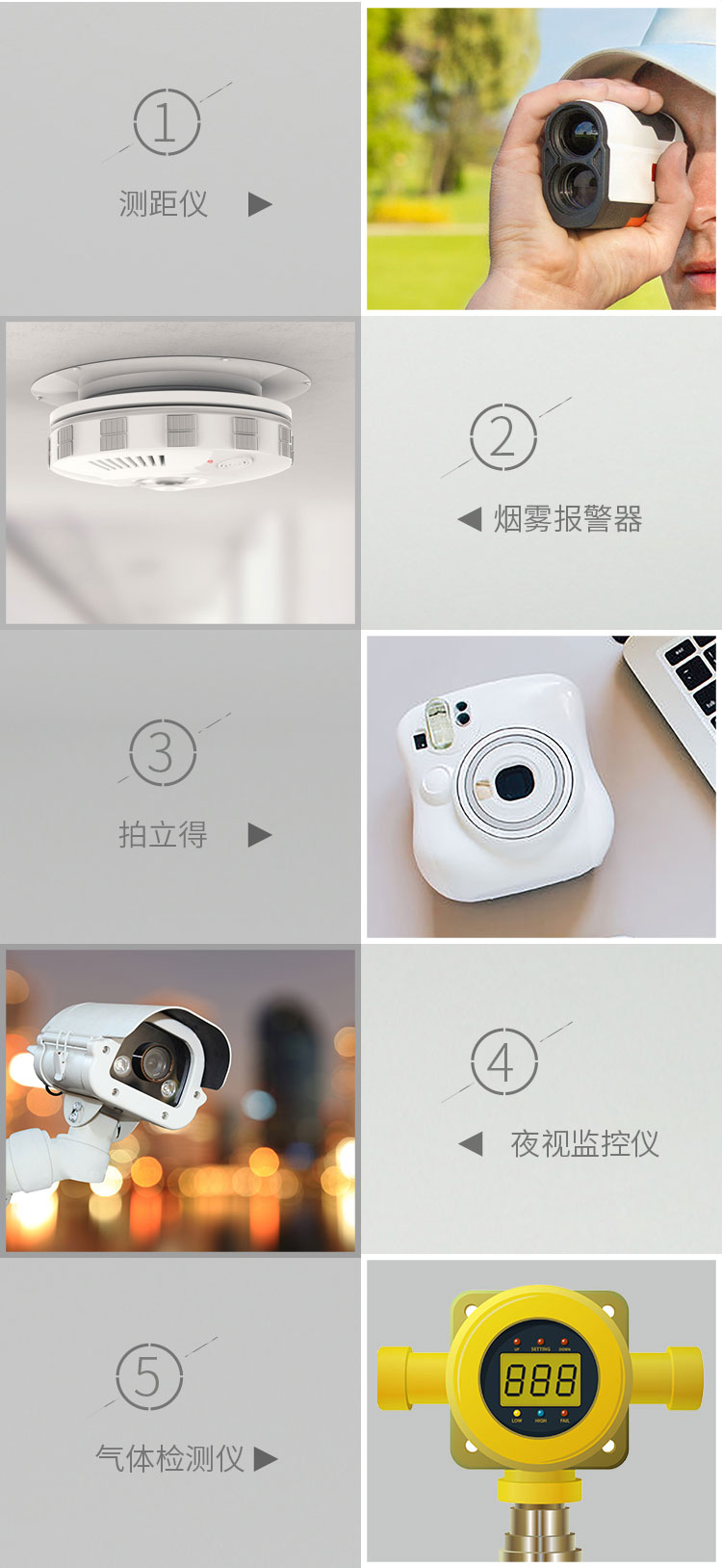 1
测距仪 ▶

2
◀ 烟雾报警器

3
拍立得 ▶

4
◀ 夜视监控仪

5
气体检测仪 ▶

UP SETTING DOWN
888
LOW HIGH FAIL