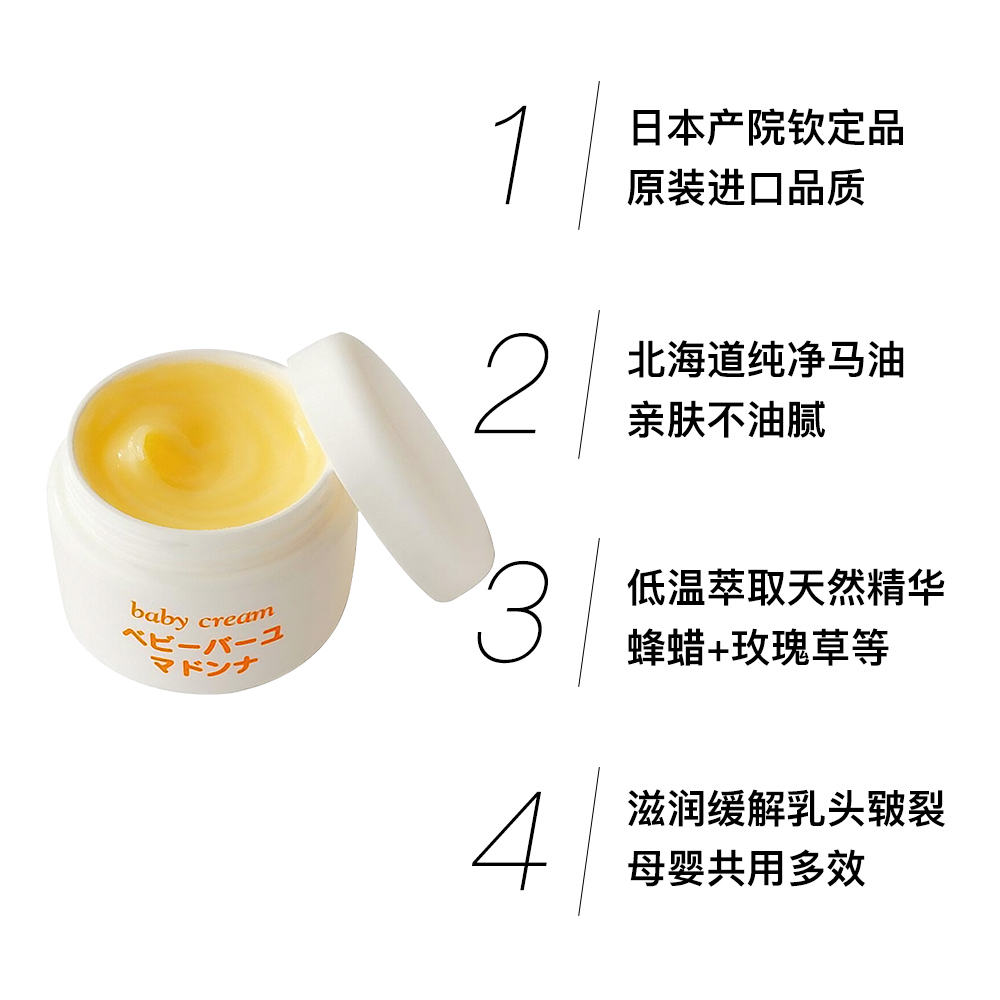 baby cream
ベビーバーユ
マドンナ

1
日本产院钦定品
原装进口品质

2
北海道纯净马油
亲肤不油腻

3
低温萃取天然精华
蜂蜡+玫瑰草等

4
滋润缓解乳头皲裂
母婴共用多效