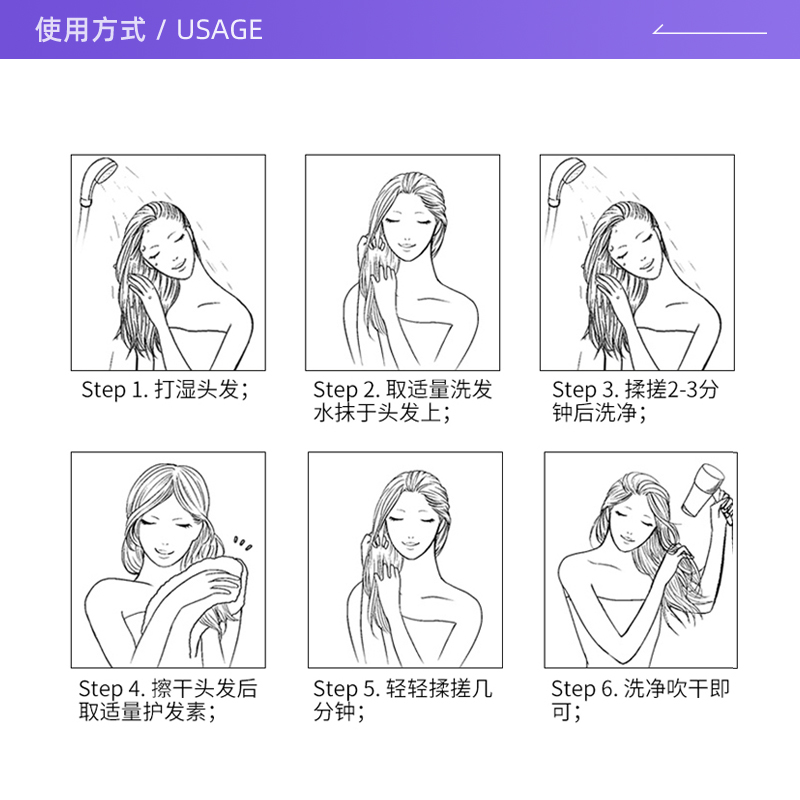 使用方式 / USAGE

Step 1. 打湿头发；

Step 2. 取适量洗发水抹于头发上；

Step 3. 揉搓2-3分钟后洗净；

Step 4. 擦干头发后取适量护发素；

Step 5. 轻轻揉搓几分钟；

Step 6. 洗净吹干即可；