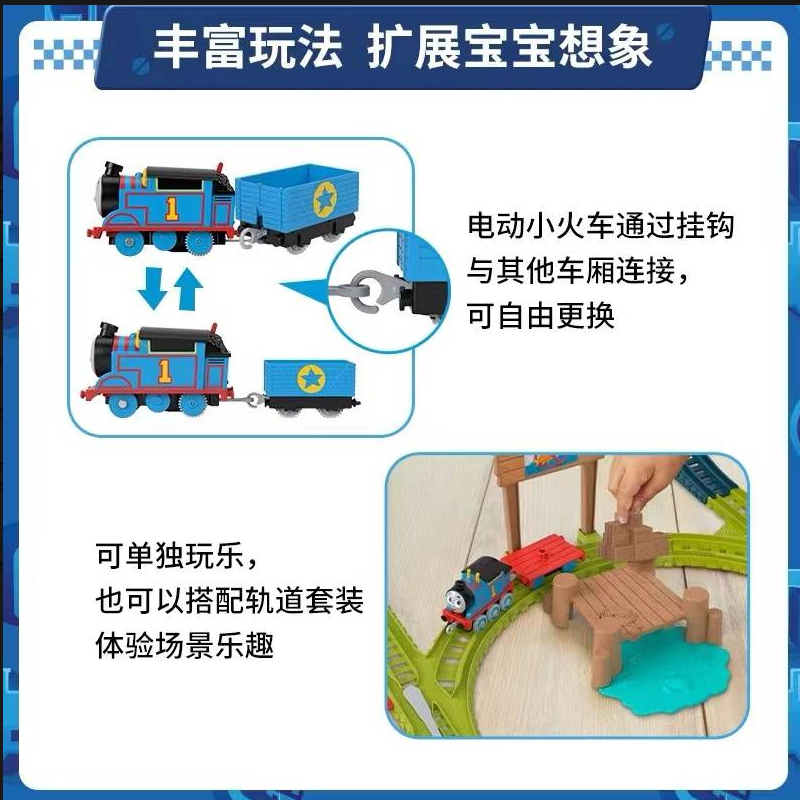 丰富玩法 扩展宝宝想象

1

1

电动小火车通过挂钩与其他车厢连接，可自由更换

可单独玩乐，也可以搭配轨道套装体验场景乐趣