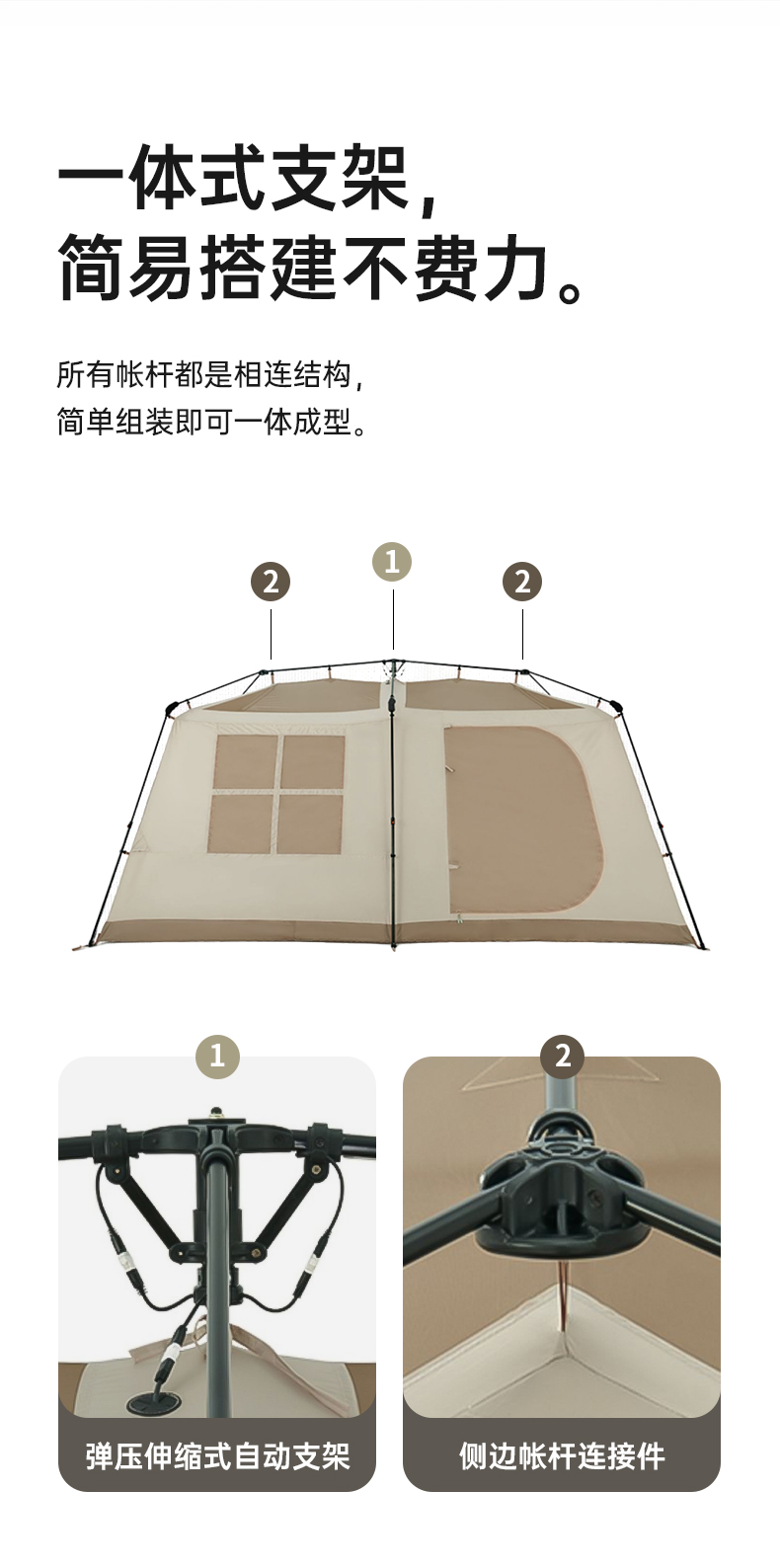 一体式支架，
简易搭建不费力。

所有帐杆都是相连结构，
简单组装即可一体成型。

2

1

2

1

弹压伸缩式自动支架

2

侧边帐杆连接件