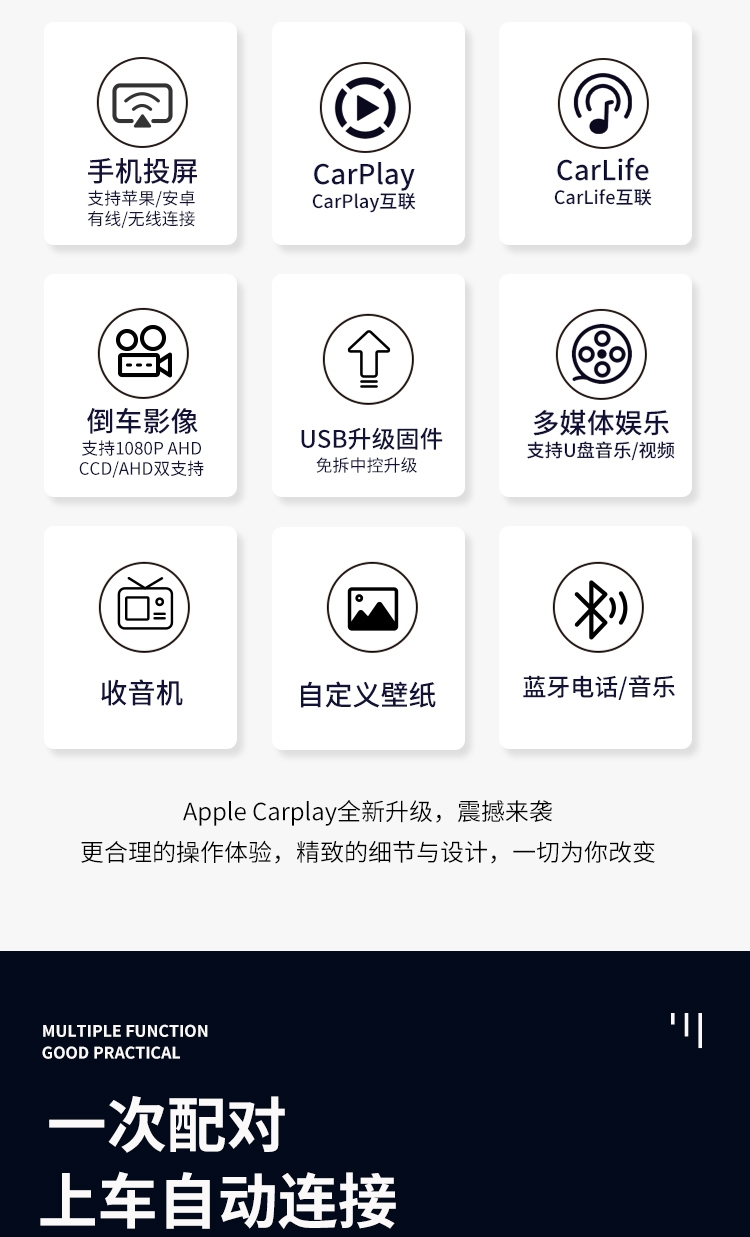 手机投屏
支持苹果/安卓
有线/无线连接

CarPlay
CarPlay互联

CarLife
CarLife互联

倒车影像
支持1080P AHD
CCD/AHD双支持

USB升级固件
免拆中控升级

多媒体娱乐
支持U盘音乐/视频

收音机

自定义壁纸

蓝牙电话/音乐

Apple Carplay全新升级，震撼来袭
更合理的操作体验，精致的细节与设计，一切为你改变

MULTIPLE FUNCTION
GOOD PRACTICAL

一次配对
上车自动连接