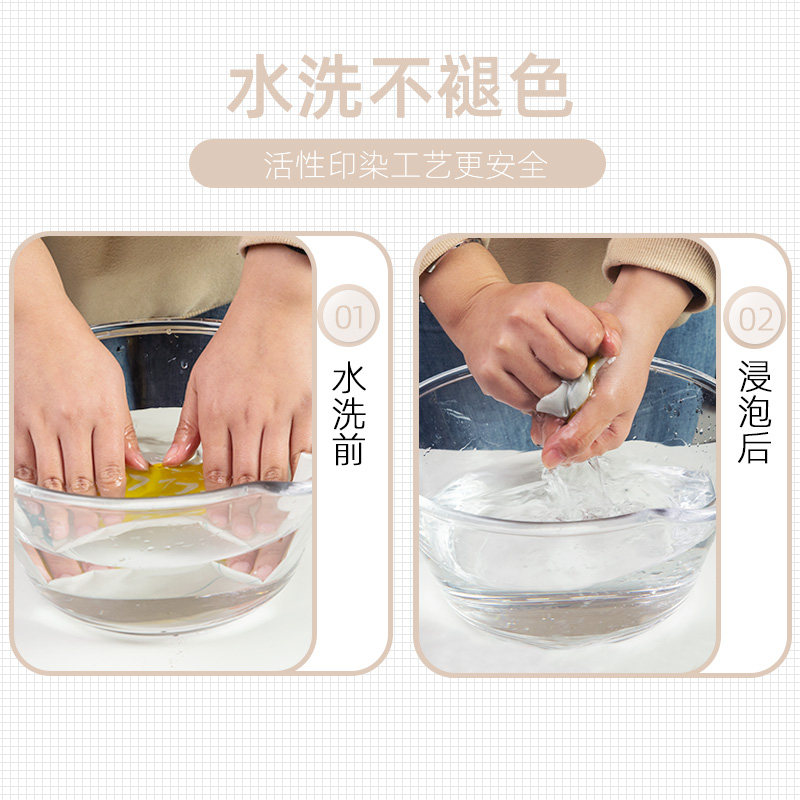 水洗不褪色

活性印染工艺更安全

01

水洗前

02

浸泡后