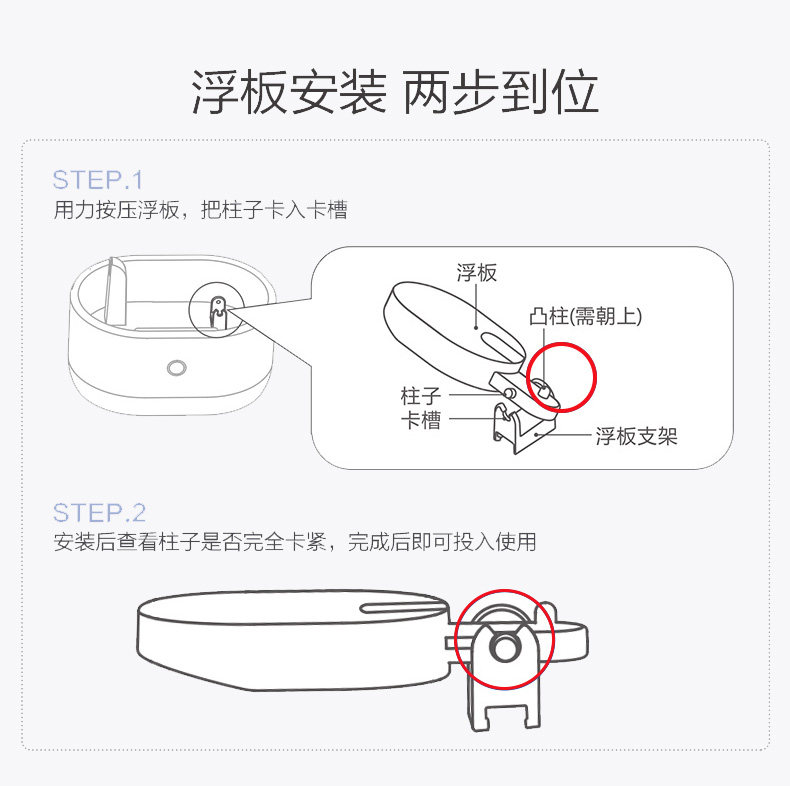 浮板安装 两步到位

STEP.1
用力按压浮板，把柱子卡入卡槽

浮板
凸柱(需朝上)
柱子
卡槽
浮板支架

STEP.2
安装后查看柱子是否完全卡紧，完成后即可投入使用