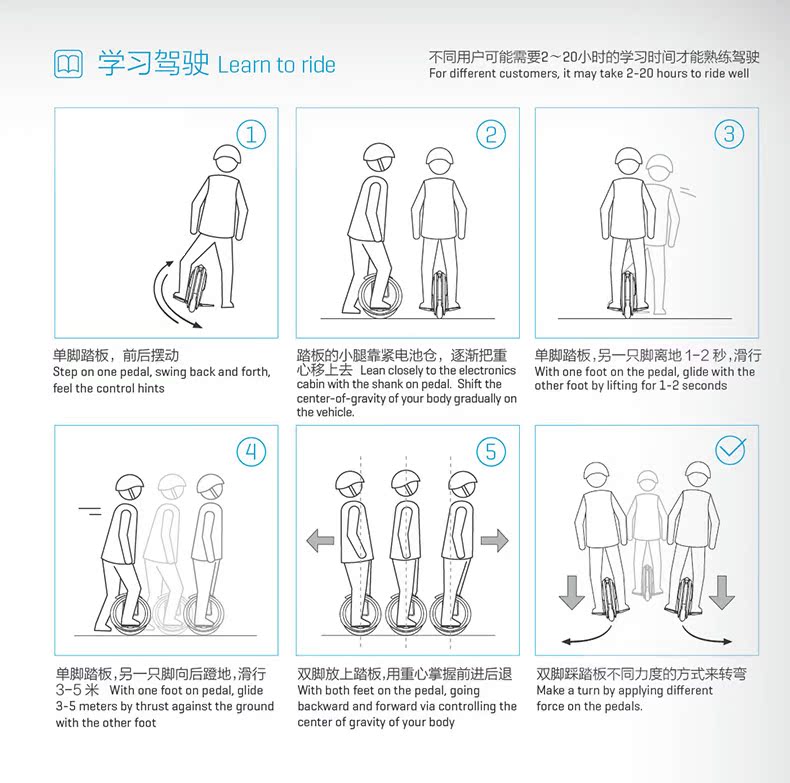 学习驾驶 Learn to ride

不同用户可能需要2～20小时的学习时间才能熟练驾驶
For different customers, it may take 2-20 hours to ride well

①

单脚踏板，前后摆动
Step on one pedal, swing back and forth, feel the control hints

②

踏板的小腿靠紧电池仓，逐渐把重心移上去 Lean closely to the electronics cabin with the shank on pedal. Shift the center-of-gravity of your body gradually on the vehicle.

③

单脚踏板，另一只脚离地 1-2 秒，滑行
With one foot on the pedal, glide with the other foot by lifting for 1-2 seconds

④

单脚踏板，另一只脚向后蹬地，滑行 3-5 米 With one foot on pedal, glide 3-5 meters by thrust against the ground with the other foot

⑤

双脚放上踏板，用重心掌握前进后退
With both feet on the pedal, going backward and forward via controlling the center of gravity of your body

双脚踩踏板不同力度的方式来转弯
Make a turn by applying different force on the pedals.