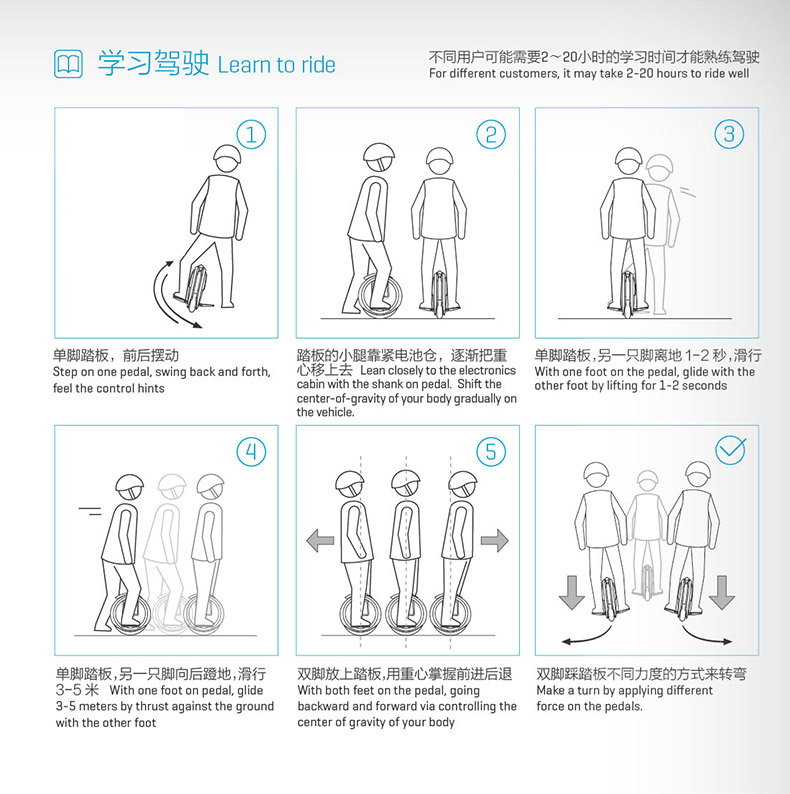 学习驾驶 Learn to ride

不同用户可能需要2～20小时的学习时间才能熟练驾驶
For different customers, it may take 2-20 hours to ride well

①

单脚踏板，前后摆动
Step on one pedal, swing back and forth, feel the control hints

②

踏板的小腿靠紧电池仓，逐渐把重心移上去 Lean closely to the electronics cabin with the shank on pedal. Shift the center-of-gravity of your body gradually on the vehicle.

③

单脚踏板，另一只脚离地 1-2 秒，滑行
With one foot on the pedal, glide with the other foot by lifting for 1-2 seconds

④

单脚踏板，另一只脚向后蹬地，滑行 3-5 米 With one foot on pedal, glide 3-5 meters by thrust against the ground with the other foot

⑤

双脚放上踏板，用重心掌握前进后退
With both feet on the pedal, going backward and forward via controlling the center of gravity of your body

双脚踩踏板不同力度的方式来转弯
Make a turn by applying different force on the pedals.