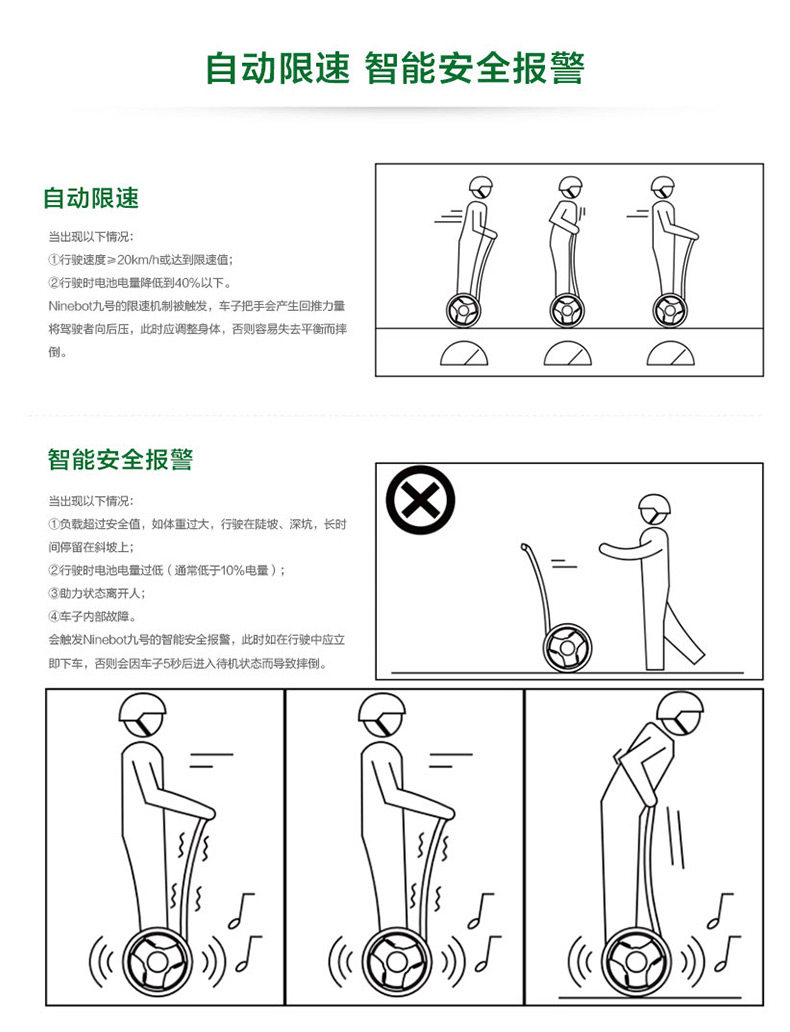 自动限速 智能安全报警

自动限速

当出现以下情况：
①行驶速度≥20km/h或达到限速值；
②行驶时电池电量降低到40%以下。
Ninebot九号的限速机制被触发，车子把手会产生回推力量将驾驶者向后压，此时应调整身体，否则容易失去平衡而摔倒。

智能安全报警

当出现以下情况：
①负载超过安全值，如体重过大，行驶在陡坡、深坑，长时间停留在斜坡上；
②行驶时电池电量过低（通常低于10%电量）；
③助力状态离开人；
④车子内部故障。
会触发Ninebot九号的智能安全报警，此时如在行驶中应立即下车，否则会因车子5秒后进入待机状态而导致摔倒。