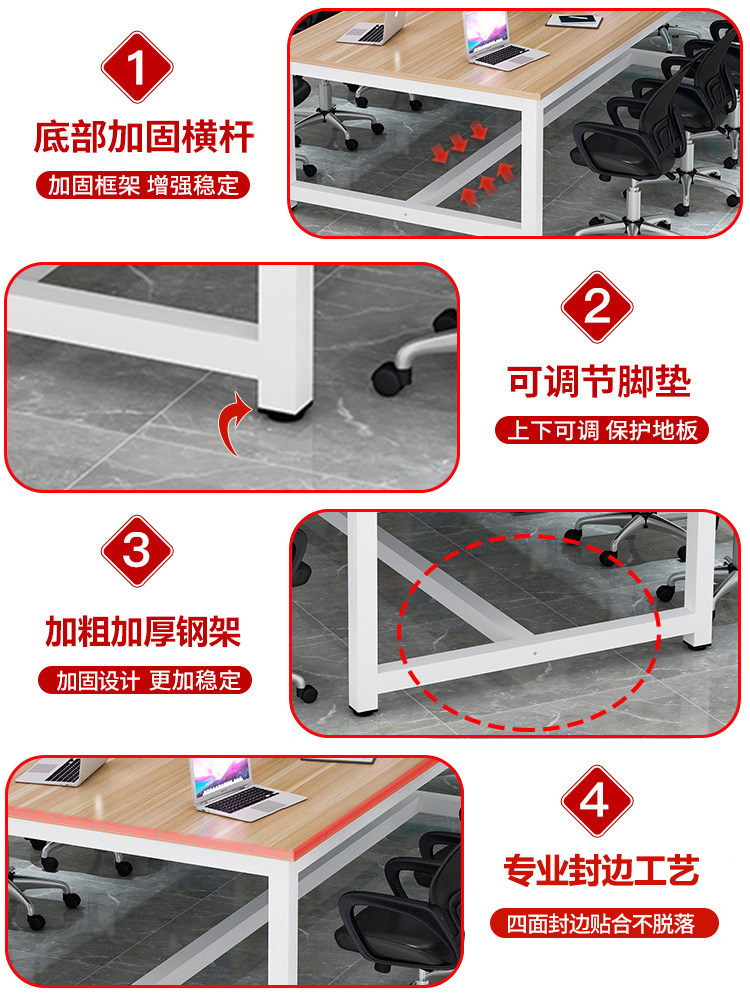 1
底部加固横杆
加固框架 增强稳定

2
可调节脚垫
上下可调 保护地板

3
加粗加厚钢架
加固设计 更加稳定

4
专业封边工艺
四面封边贴合不脱落