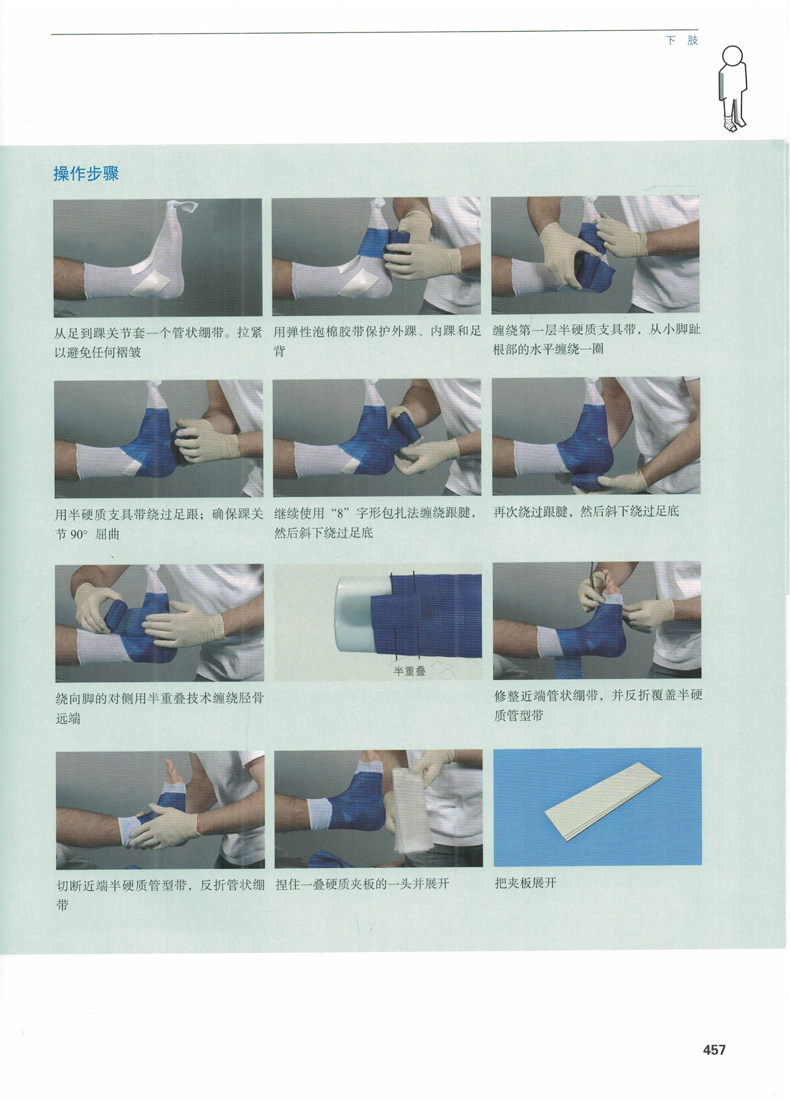 下 肢

操作步骤

从足到踝关节套一个管状绷带。拉紧以避免任何褶皱

用弹性泡棉胶带保护外踝、内踝和足背

缠绕第一层半硬质支具带，从小脚趾根部的水平缠绕一圈

用半硬质支具带绕过足跟；确保踝关节 90° 屈曲

继续使用“8”字形包扎法缠绕跟腱，然后斜下绕过足底

再次绕过跟腱，然后斜下绕过足底

绕向脚的对侧用半重叠技术缠绕胫骨远端

半重叠

修整近端管状绷带，并反折覆盖半硬质管型带

切断近端半硬质管型带，反折管状绷带

捏住一叠硬质夹板的一头并展开

把夹板展开

457